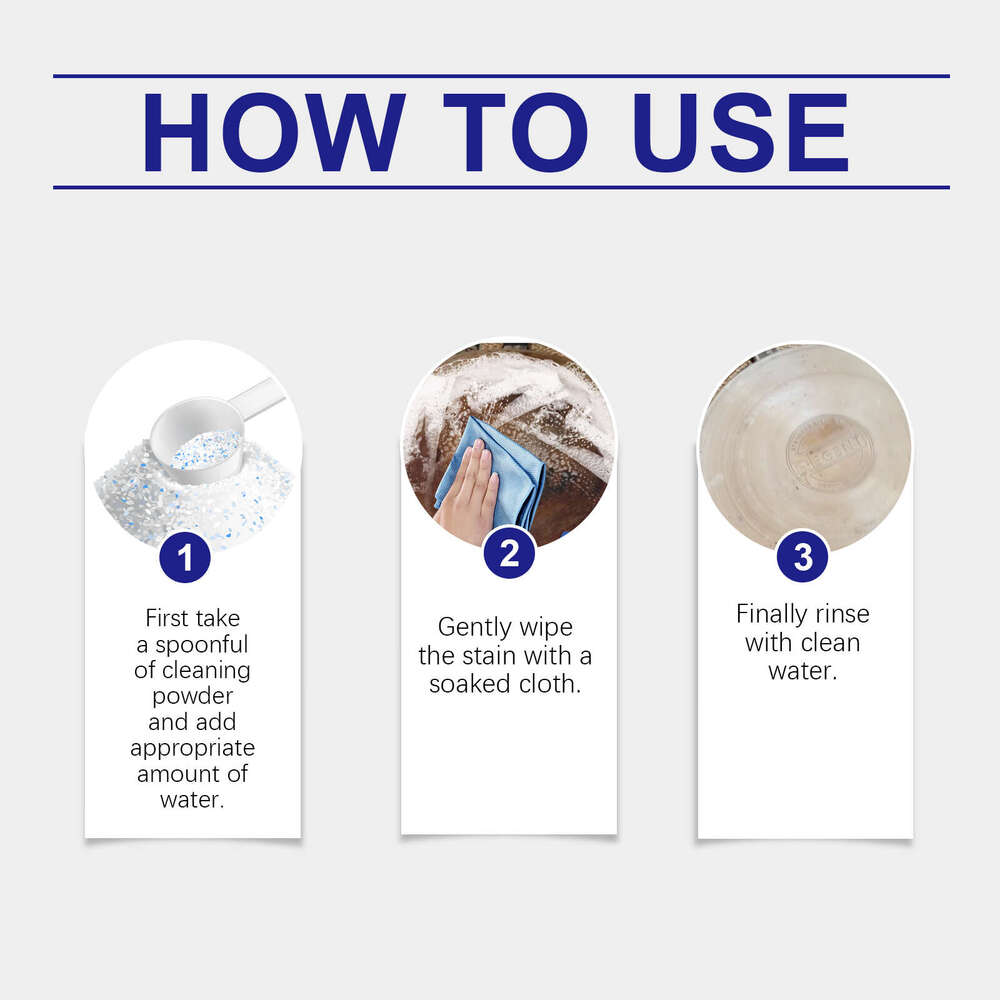 HOW TO USE

1

First take a spoonful of cleaning powder and add appropriate amount of water.

2

Gently wipe the stain with a soaked cloth.

3

Finally rinse with clean water.