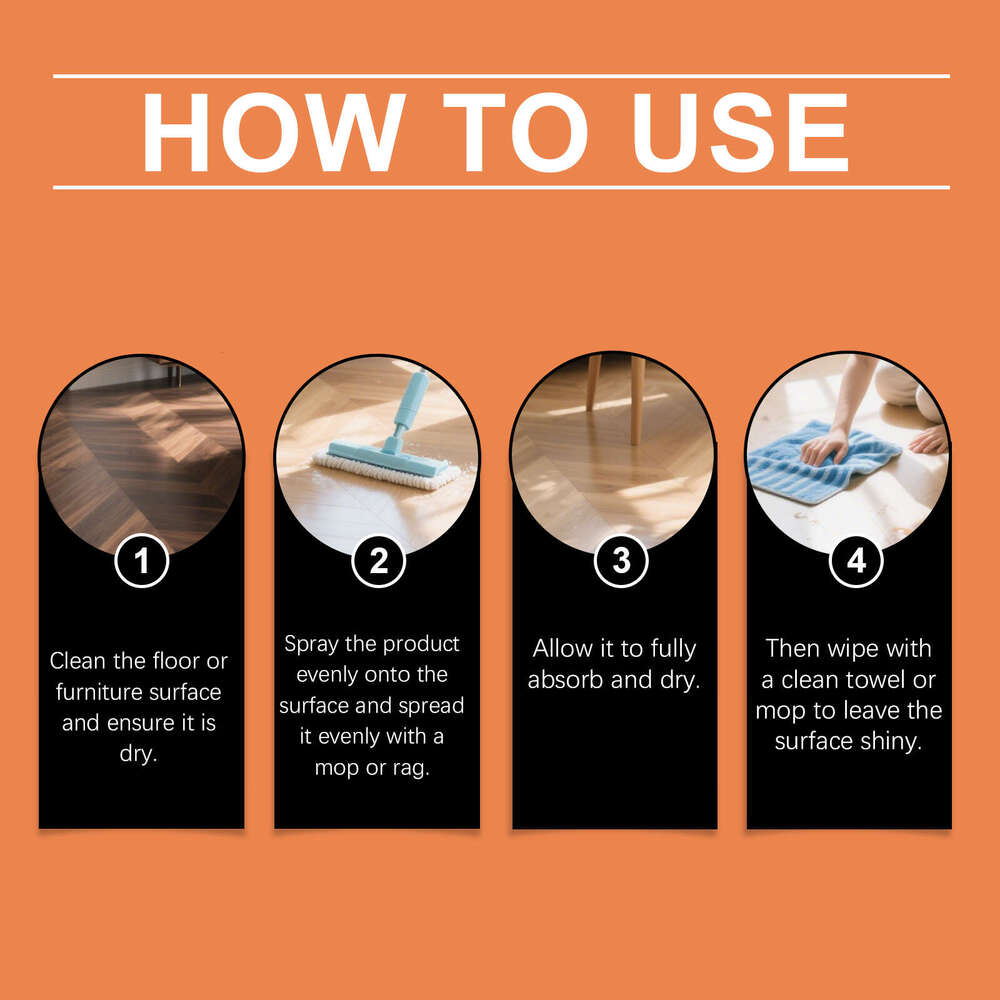 HOW TO USE

1

Clean the floor or furniture surface and ensure it is dry.

2

Spray the product evenly onto the surface and spread it evenly with a mop or rag.

3

Allow it to fully absorb and dry.

4

Then wipe with a clean towel or mop to leave the surface shiny.