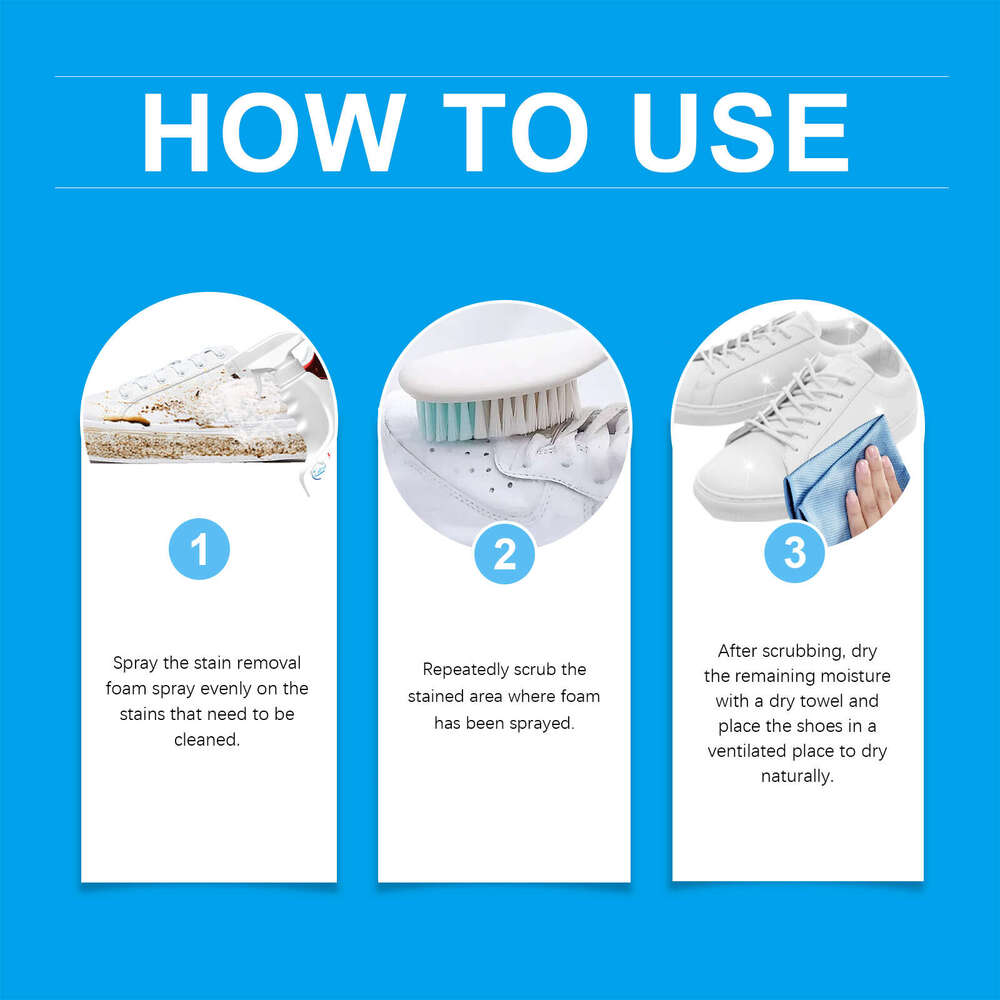 HOW TO USE

1

Spray the stain removal foam spray evenly on the stains that need to be cleaned.

2

Repeatedly scrub the stained area where foam has been sprayed.

3

After scrubbing, dry the remaining moisture with a dry towel and place the shoes in a ventilated place to dry naturally.