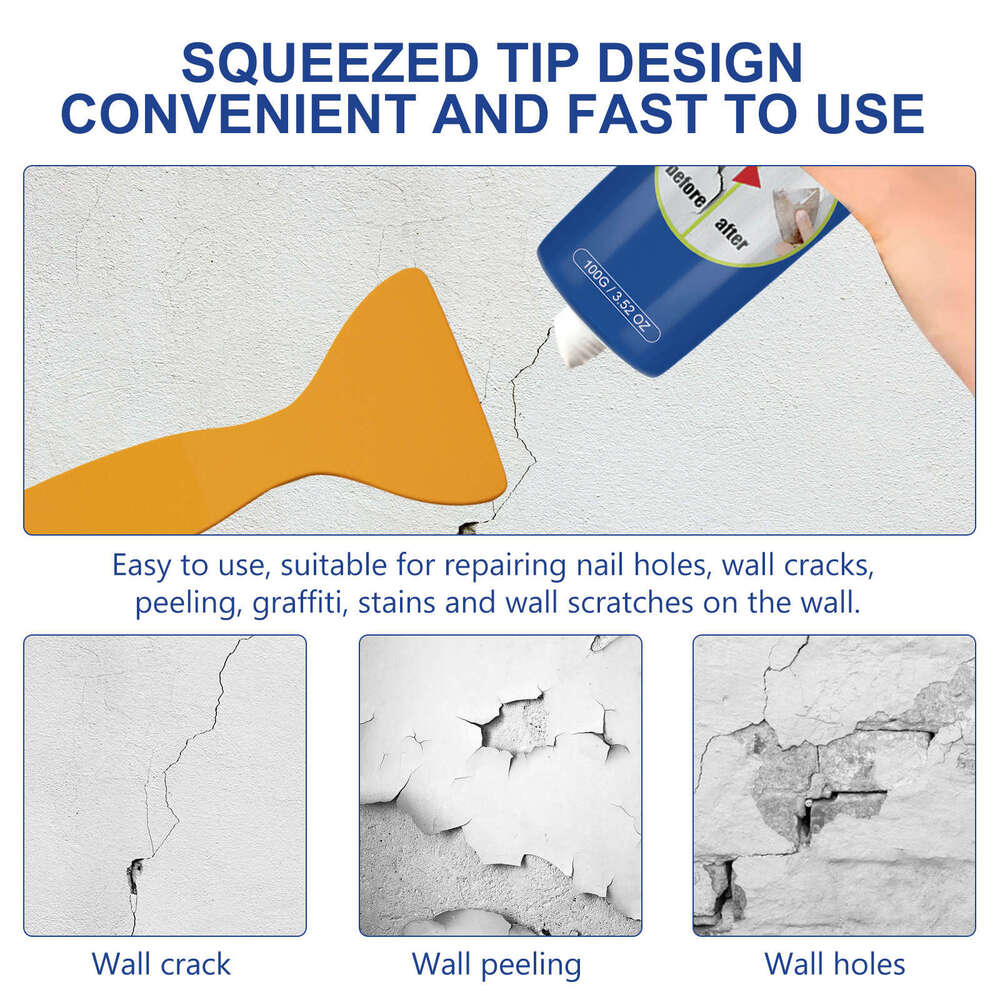 SQUEEZED TIP DESIGN
CONVENIENT AND FAST TO USE

before
after
100G / 3.52 OZ.

Easy to use, suitable for repairing nail holes, wall cracks, peeling, graffiti, stains and wall scratches on the wall.

Wall crack

Wall peeling

Wall holes