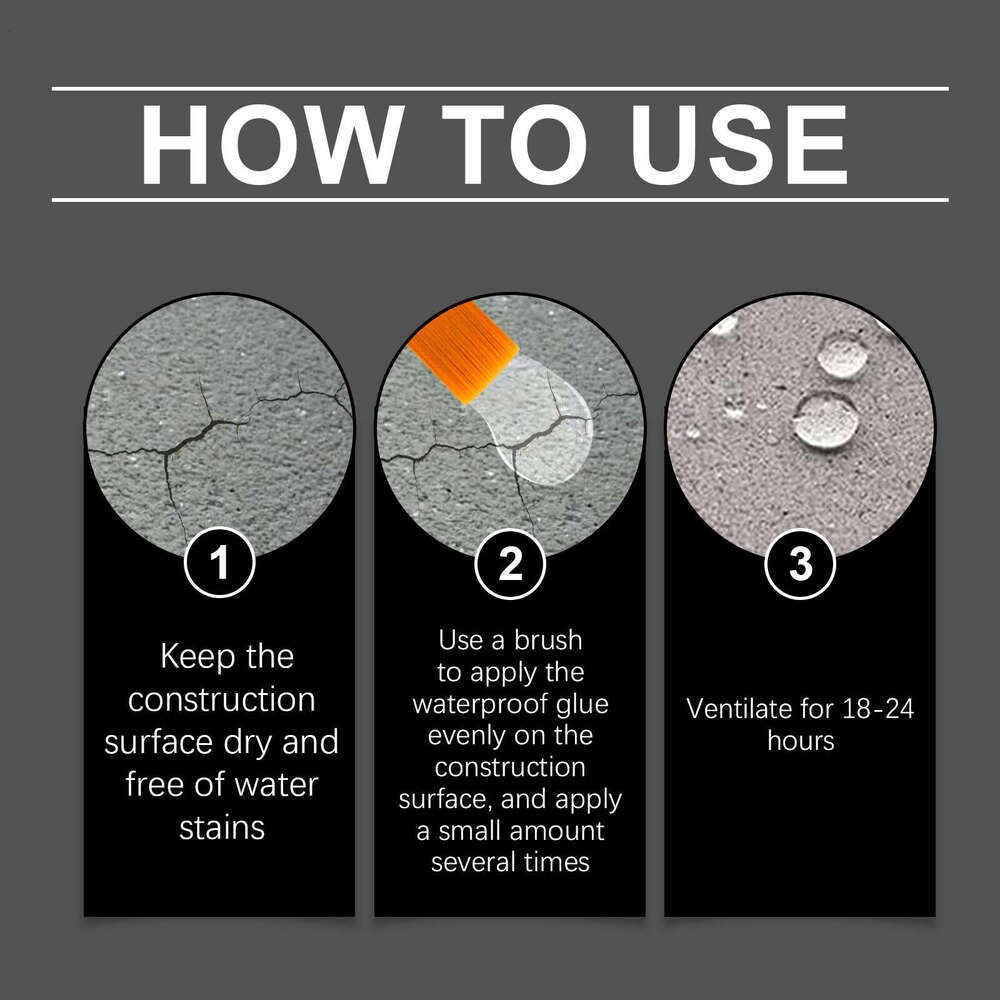 HOW TO USE

1

Keep the construction surface dry and free of water stains

2

Use a brush to apply the waterproof glue evenly on the construction surface, and apply a small amount several times

3

Ventilate for 18-24 hours