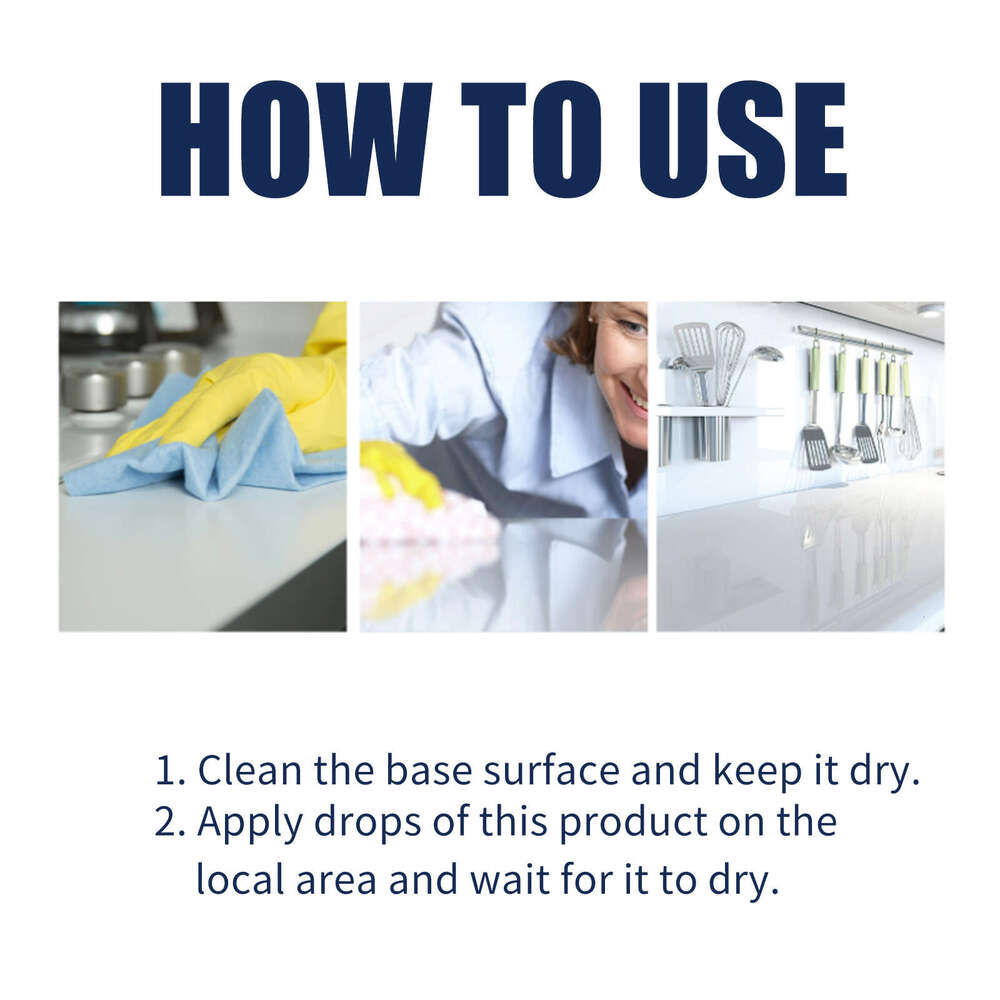 HOW TO USE

1. Clean the base surface and keep it dry.
2. Apply drops of this product on the local area and wait for it to dry.