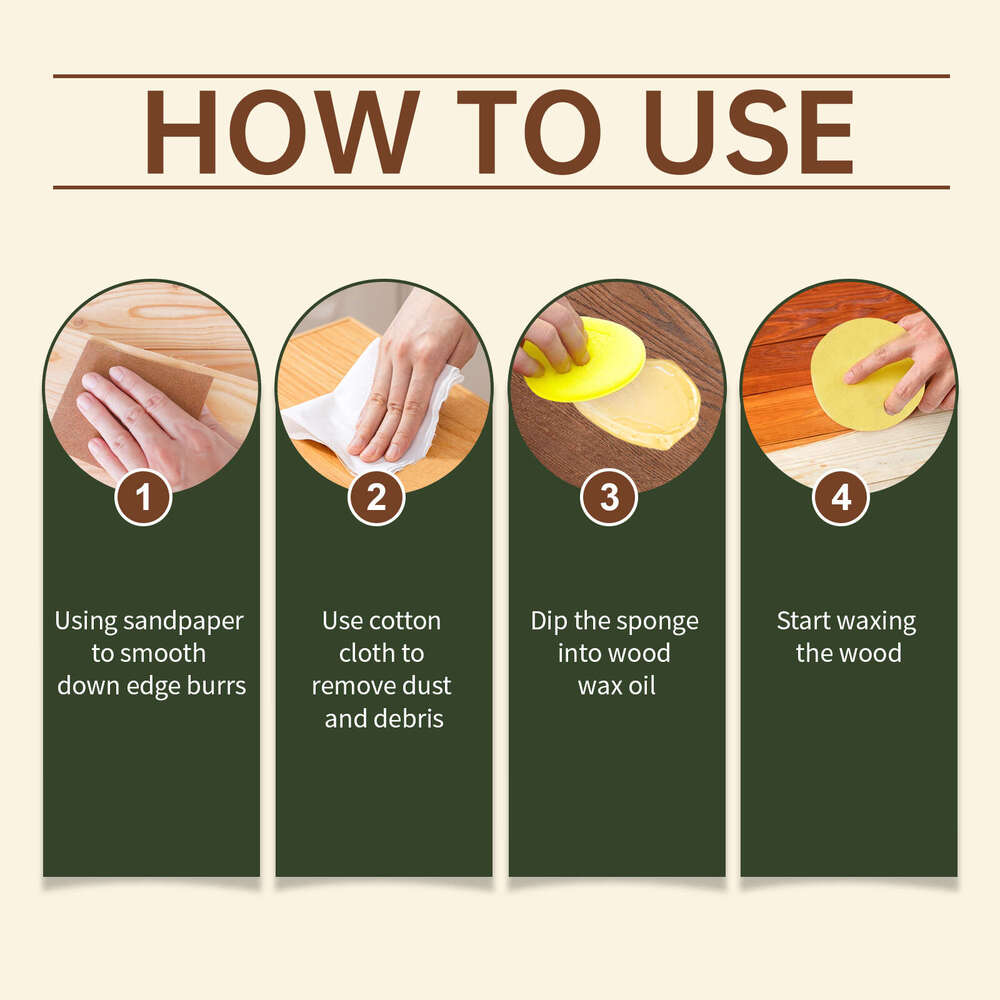 HOW TO USE

1

Using sandpaper to smooth down edge burrs

2

Use cotton cloth to remove dust and debris

3

Dip the sponge into wood wax oil

4

Start waxing the wood