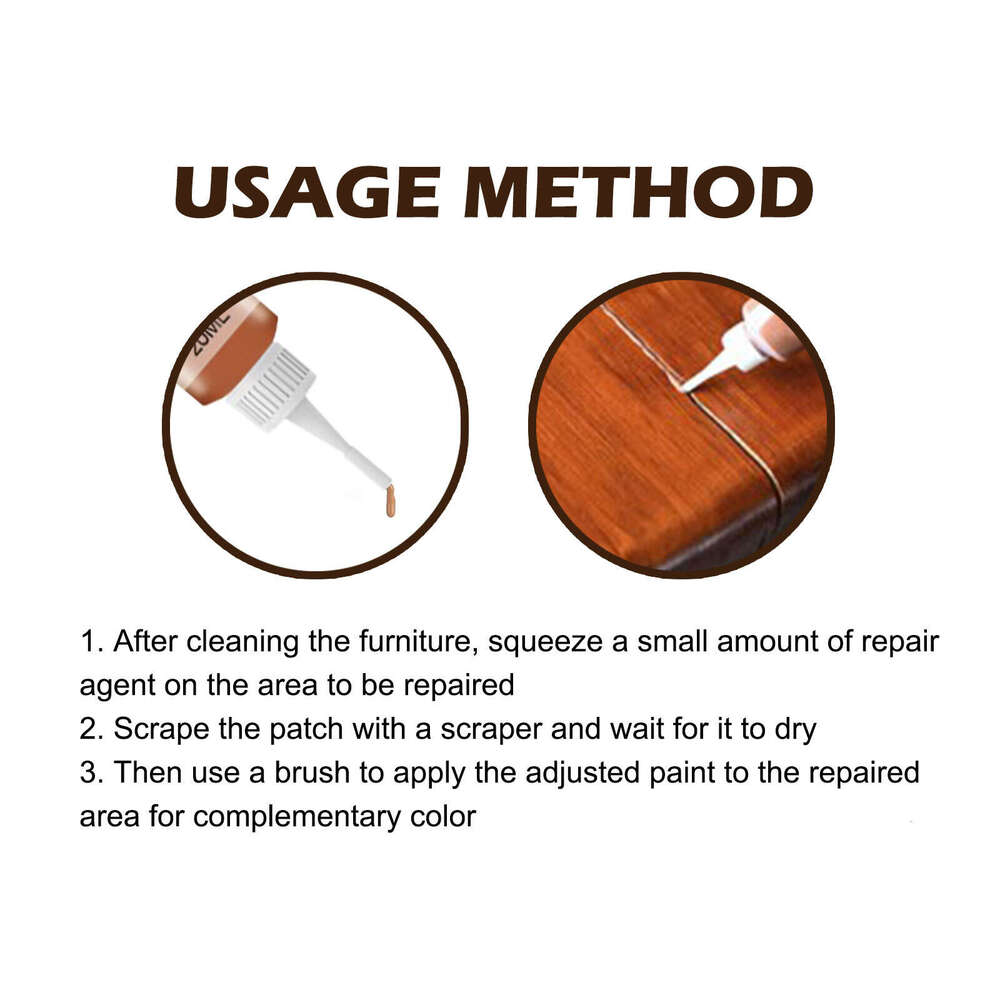 USAGE METHOD

20ML

1. After cleaning the furniture, squeeze a small amount of repair agent on the area to be repaired
2. Scrape the patch with a scraper and wait for it to dry
3. Then use a brush to apply the adjusted paint to the repaired area for complementary color