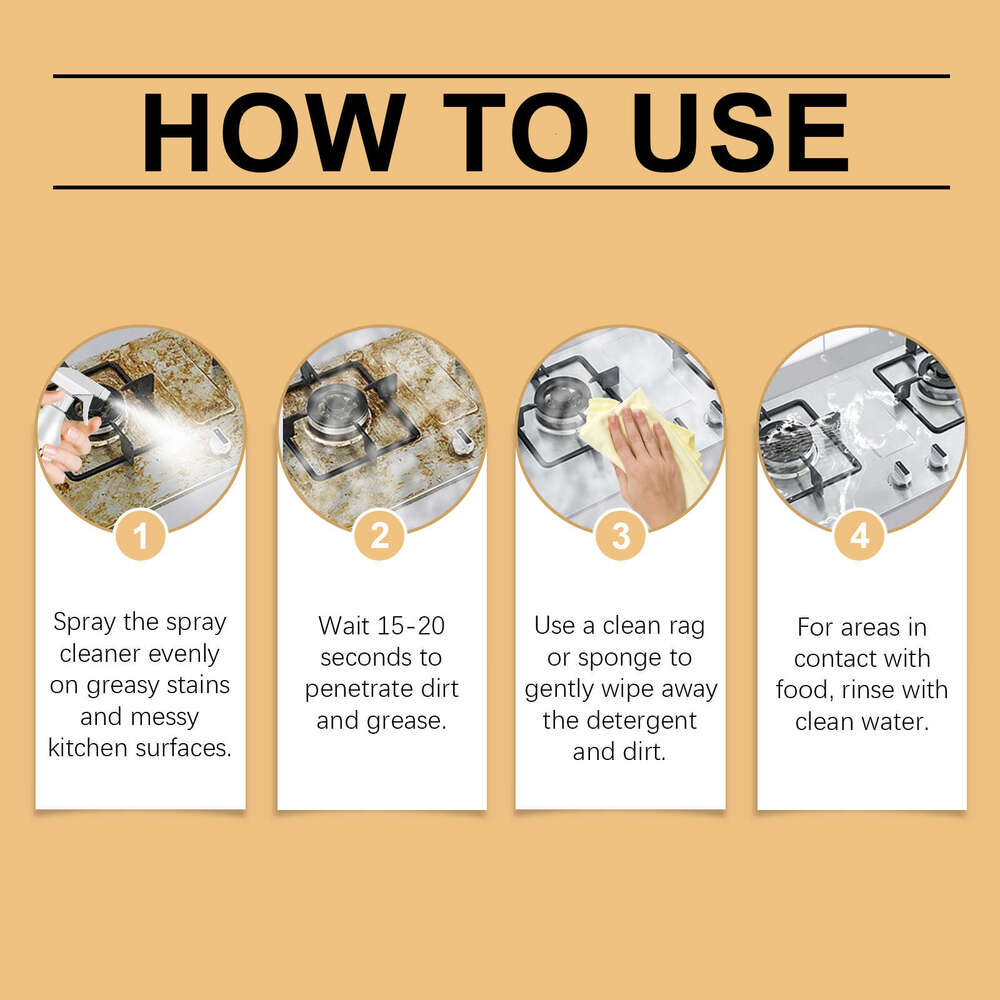 HOW TO USE

1

Spray the spray cleaner evenly on greasy stains and messy kitchen surfaces.

2

Wait 15-20 seconds to penetrate dirt and grease.

3

Use a clean rag or sponge to gently wipe away the detergent and dirt.

4

For areas in contact with food, rinse with clean water.