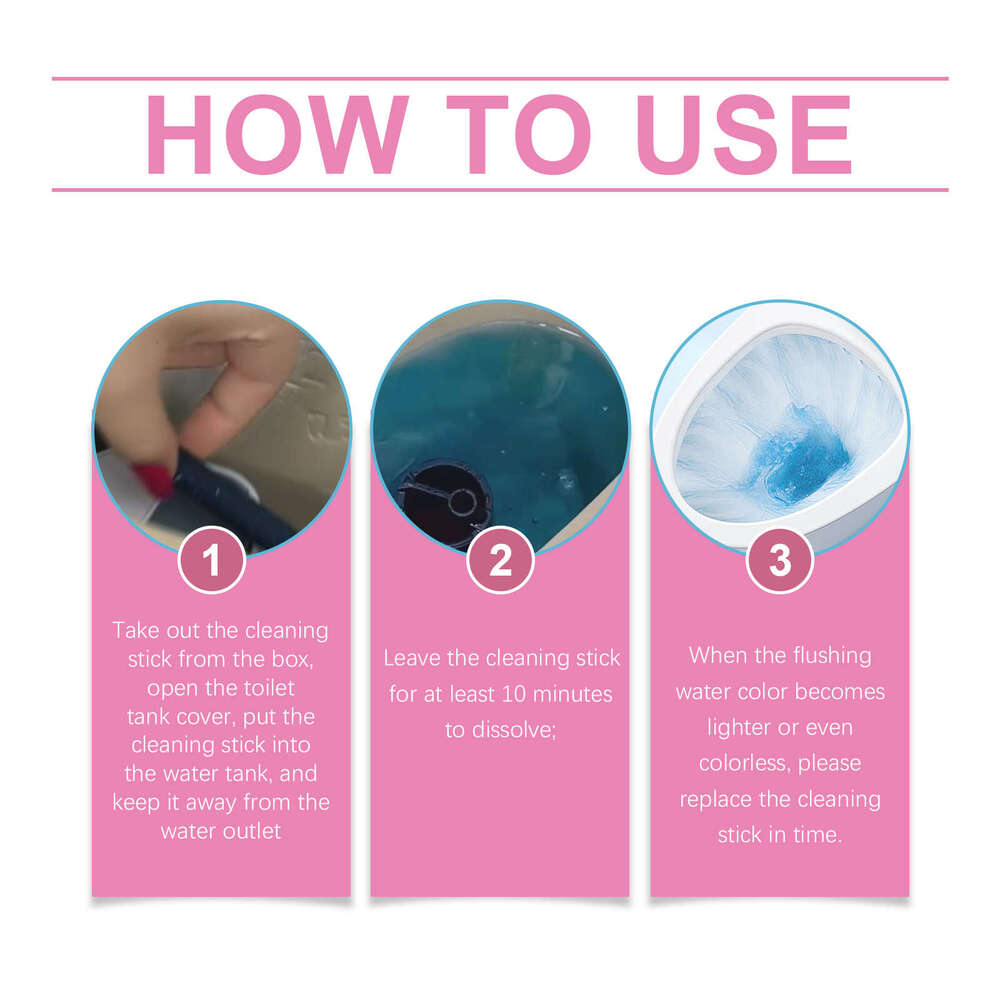 HOW TO USE

1

Take out the cleaning stick from the box, open the toilet tank cover, put the cleaning stick into the water tank, and keep it away from the water outlet

2

Leave the cleaning stick for at least 10 minutes to dissolve;

3

When the flushing water color becomes lighter or even colorless, please replace the cleaning stick in time.