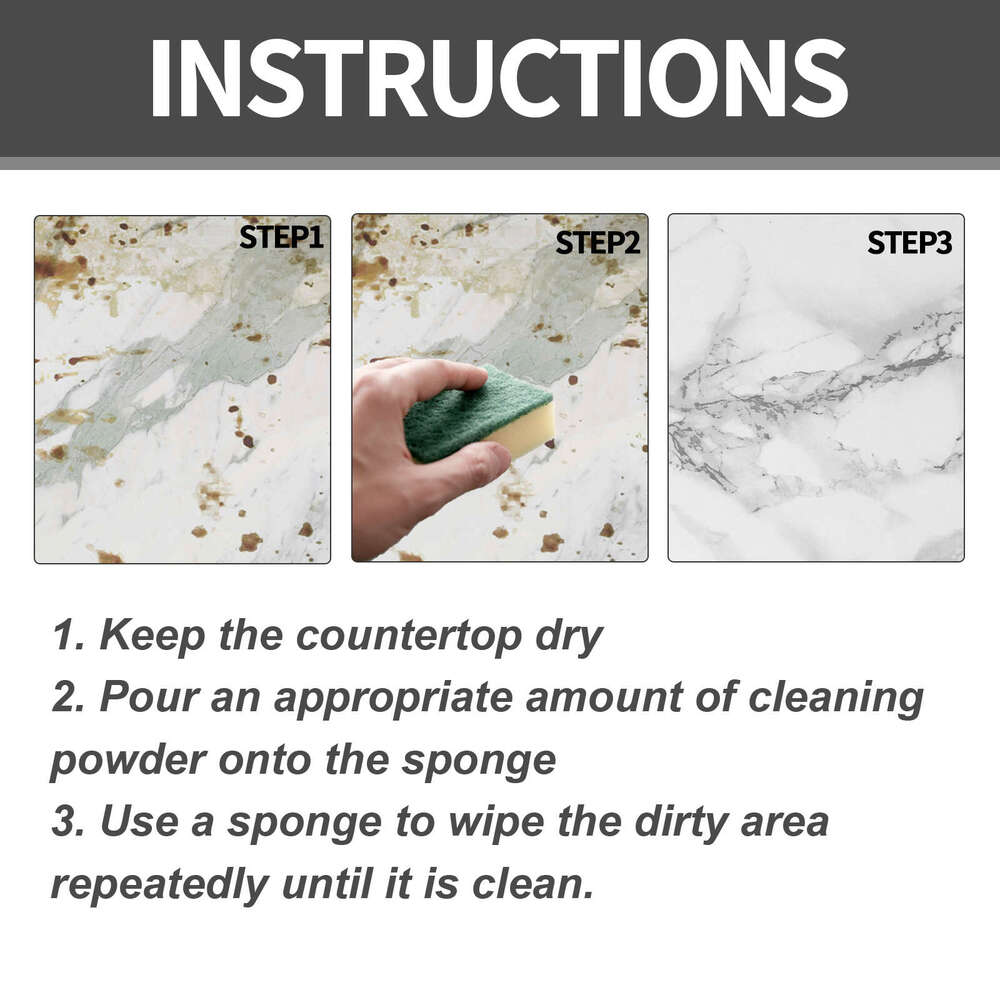 INSTRUCTIONS

STEP1

STEP2

STEP3

1. Keep the countertop dry
2. Pour an appropriate amount of cleaning powder onto the sponge
3. Use a sponge to wipe the dirty area repeatedly until it is clean.