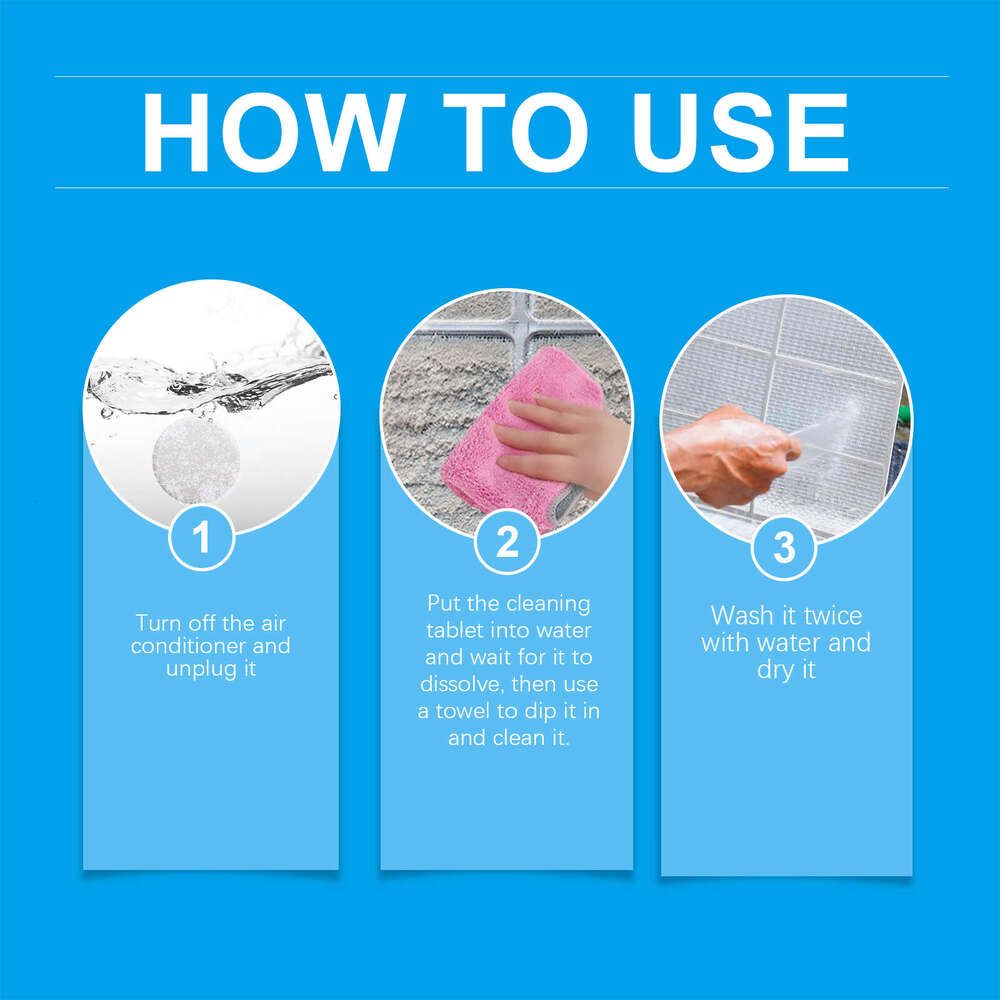 HOW TO USE

1

Turn off the air conditioner and unplug it

2

Put the cleaning tablet into water and wait for it to dissolve, then use a towel to dip it in and clean it.

3

Wash it twice with water and dry it