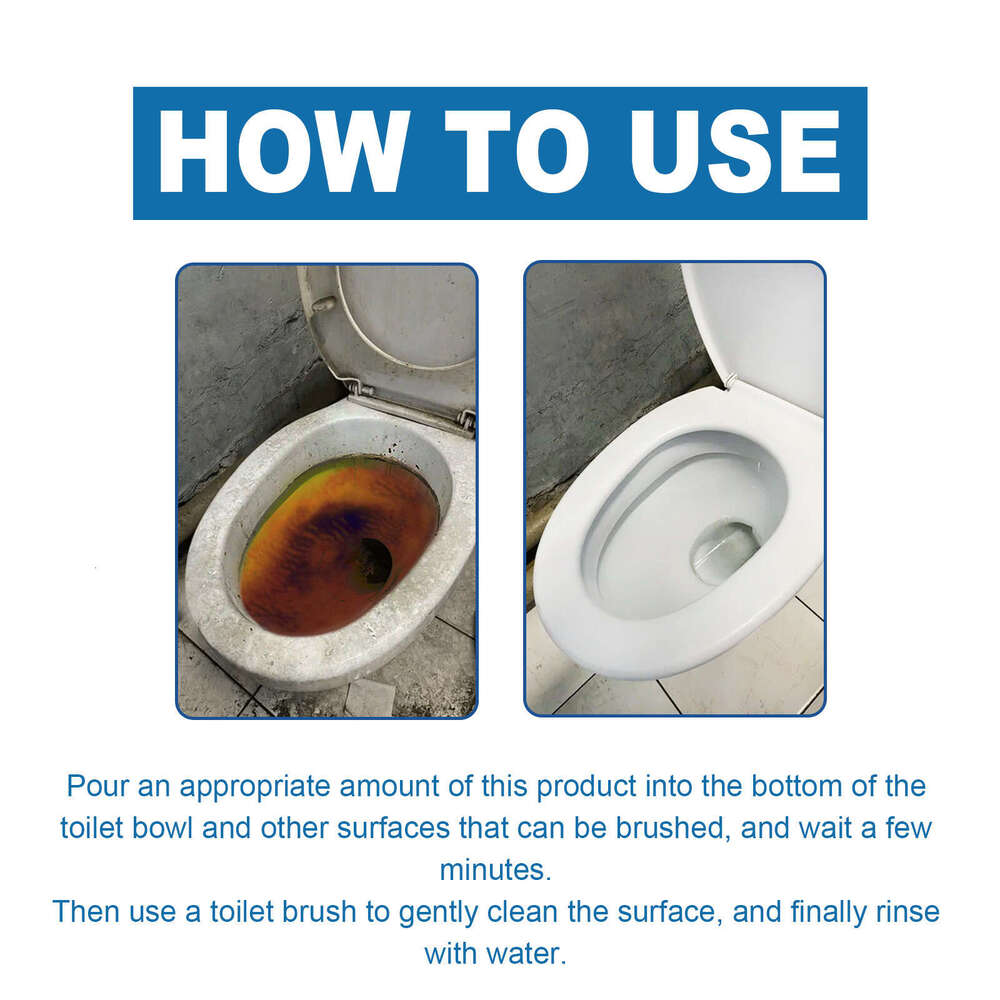 HOW TO USE

Pour an appropriate amount of this product into the bottom of the toilet bowl and other surfaces that can be brushed, and wait a few minutes.
Then use a toilet brush to gently clean the surface, and finally rinse with water.