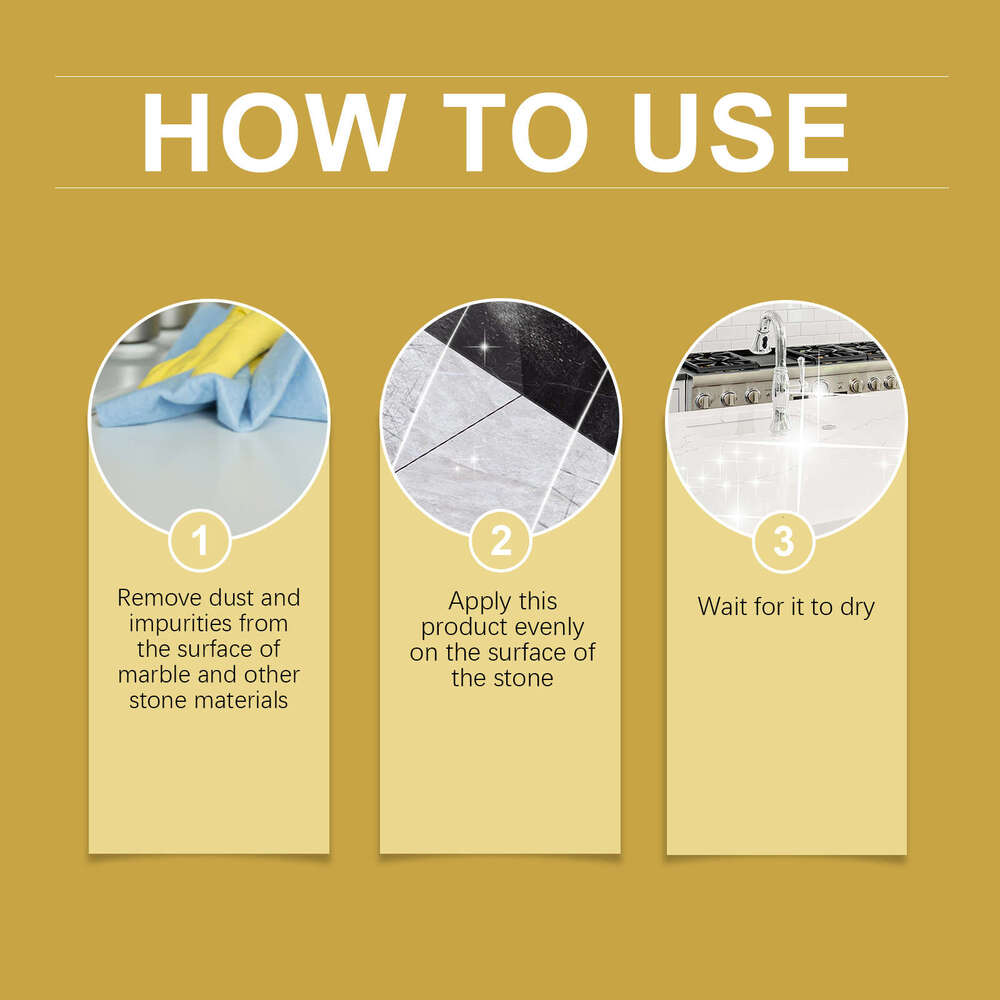 HOW TO USE

1

Remove dust and impurities from the surface of marble and other stone materials

2

Apply this product evenly on the surface of the stone

3

Wait for it to dry