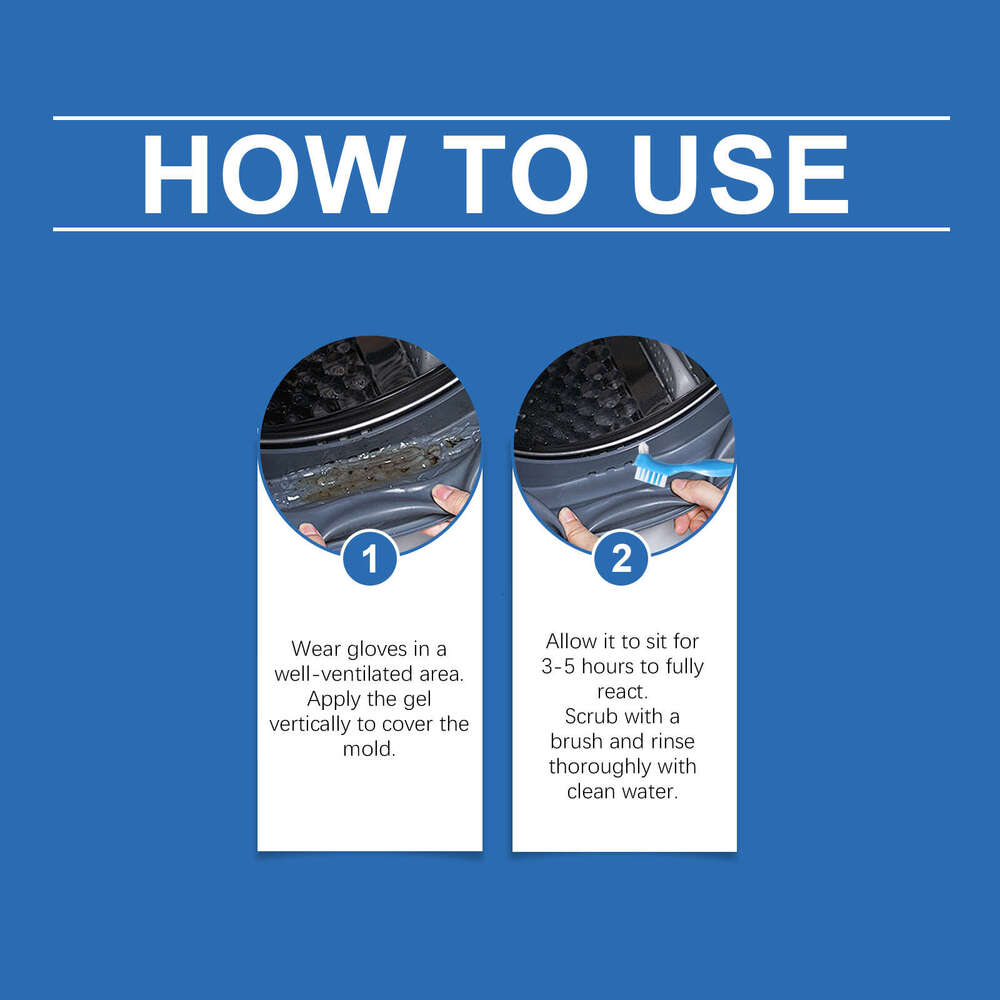 HOW TO USE

1

Wear gloves in a well-ventilated area. Apply the gel vertically to cover the mold.

2

Allow it to sit for 3-5 hours to fully react.
Scrub with a brush and rinse thoroughly with clean water.