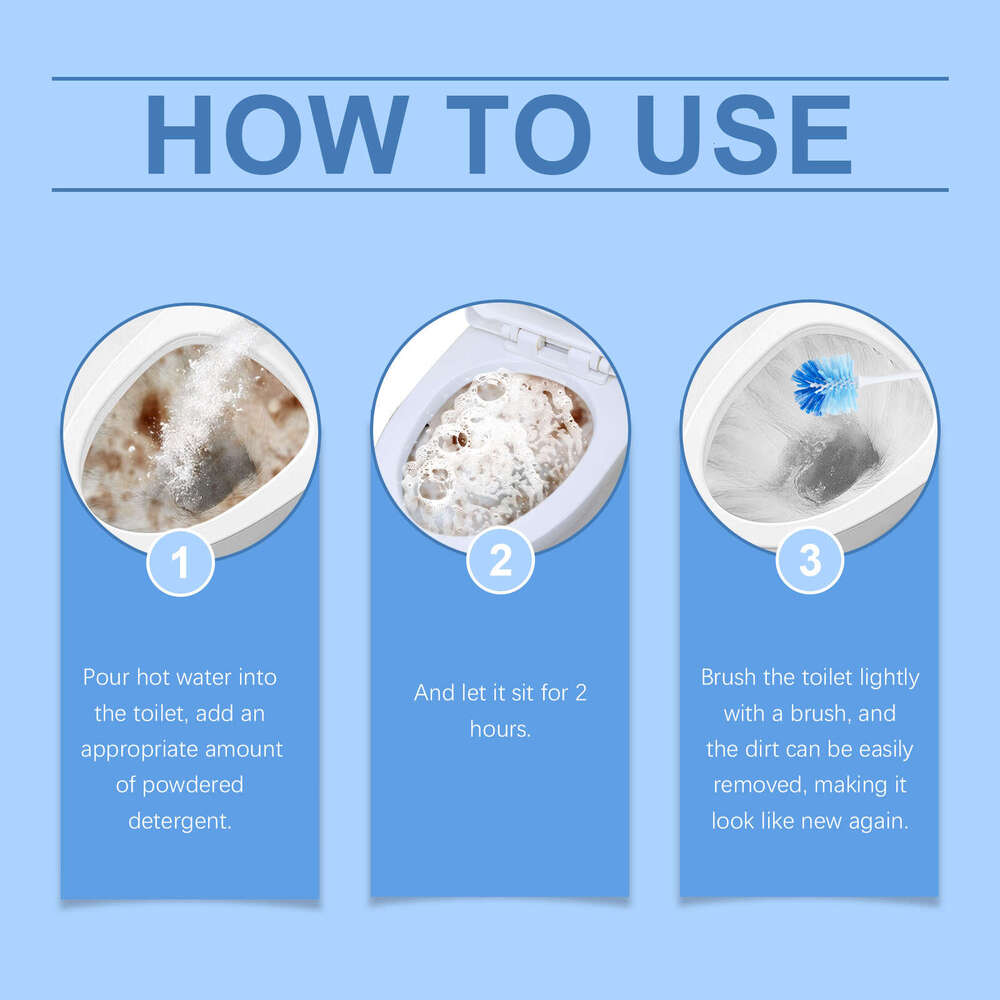 HOW TO USE

1

Pour hot water into the toilet, add an appropriate amount of powdered detergent.

2

And let it sit for 2 hours.

3

Brush the toilet lightly with a brush, and the dirt can be easily removed, making it look like new again.