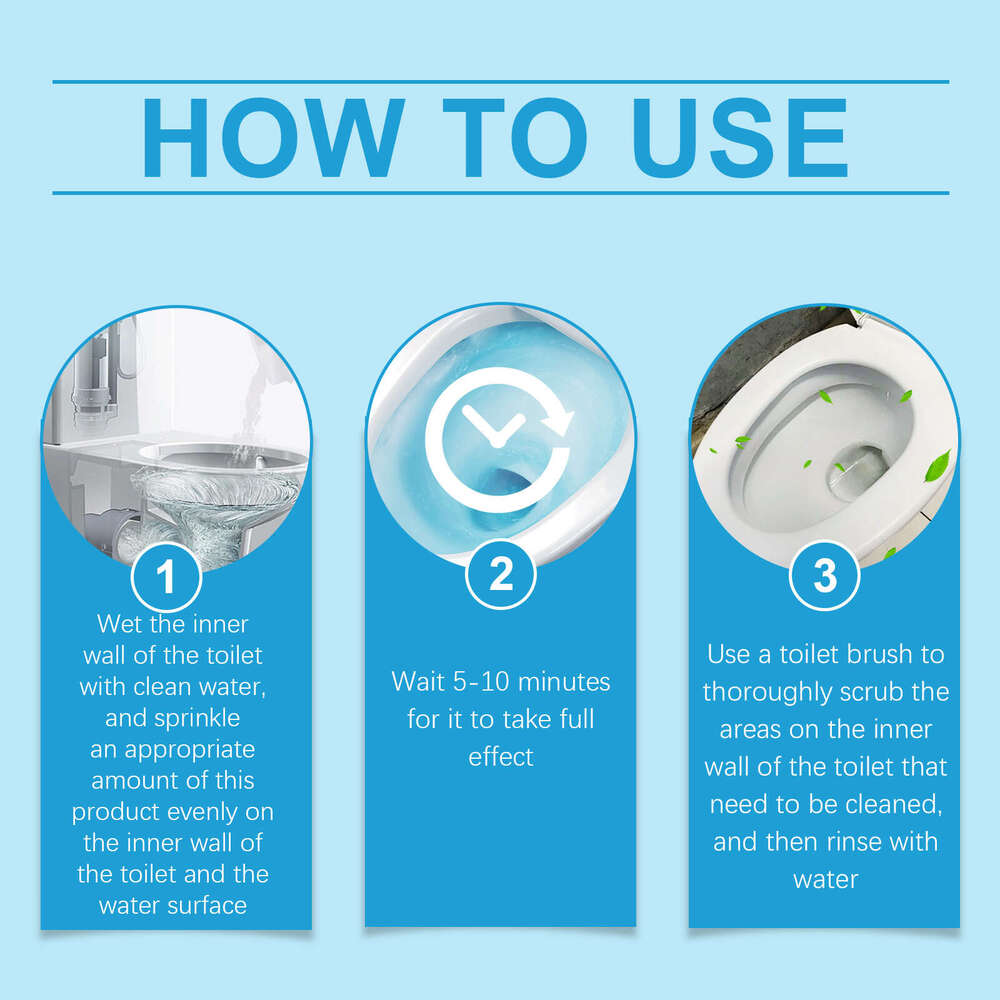 HOW TO USE

1

Wet the inner wall of the toilet with clean water, and sprinkle an appropriate amount of this product evenly on the inner wall of the toilet and the water surface

2

Wait 5-10 minutes for it to take full effect

3

Use a toilet brush to thoroughly scrub the areas on the inner wall of the toilet that need to be cleaned, and then rinse with water