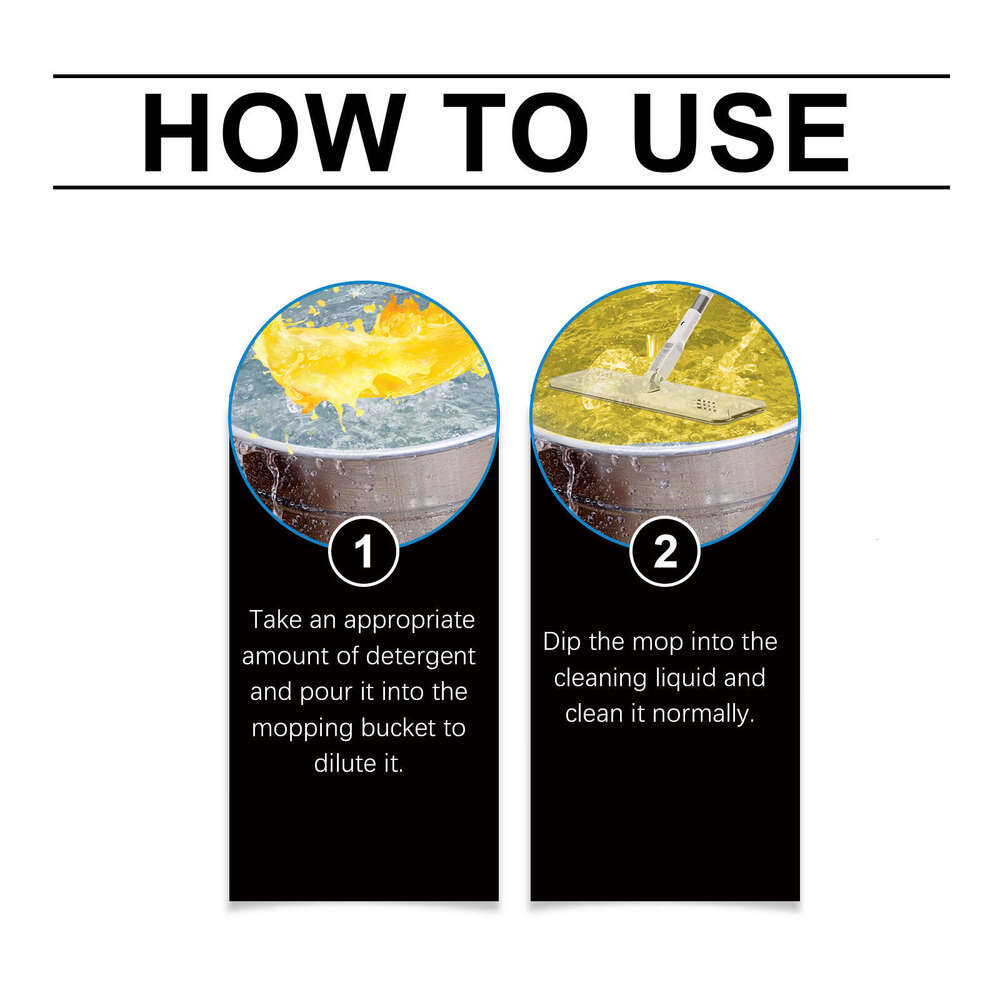 HOW TO USE

1

Take an appropriate amount of detergent and pour it into the mopping bucket to dilute it.

2

Dip the mop into the cleaning liquid and clean it normally.