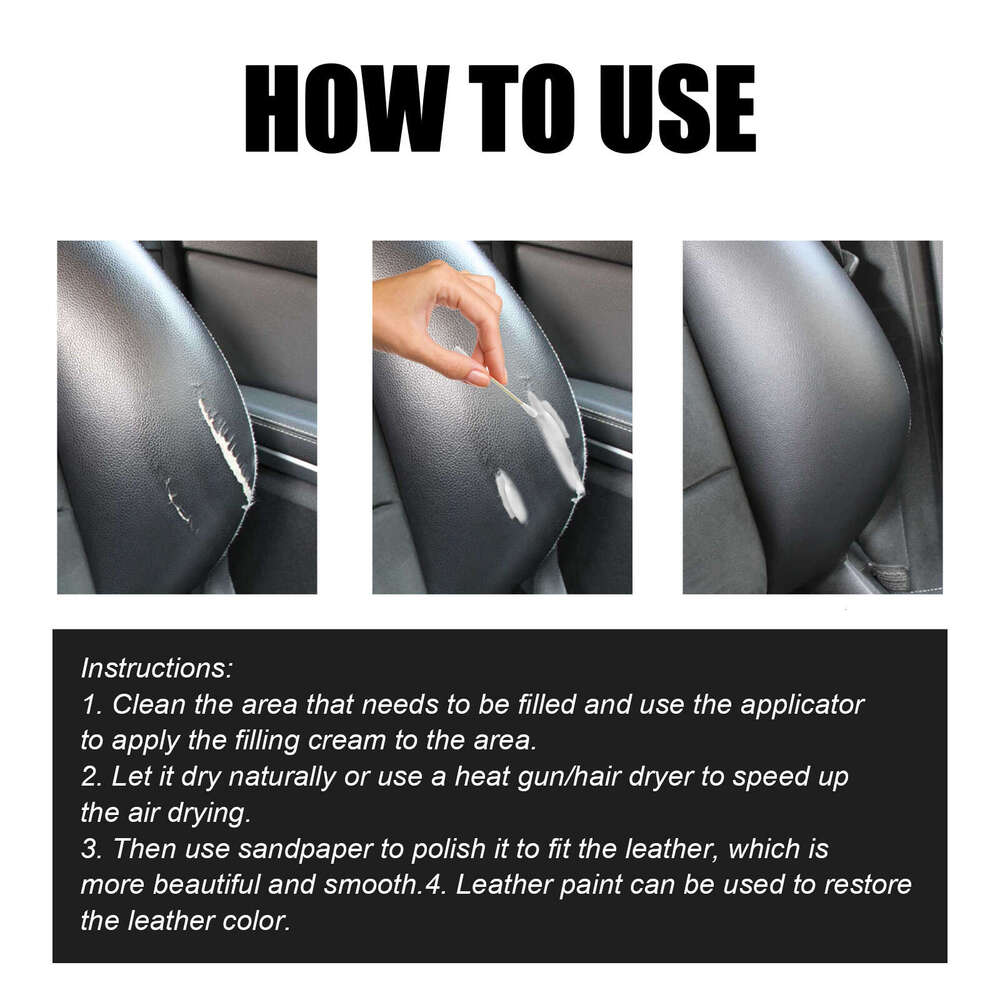 HOW TO USE

Instructions:
1. Clean the area that needs to be filled and use the applicator to apply the filling cream to the area.
2. Let it dry naturally or use a heat gun/hair dryer to speed up the air drying.
3. Then use sandpaper to polish it to fit the leather, which is more beautiful and smooth.4. Leather paint can be used to restore the leather color.