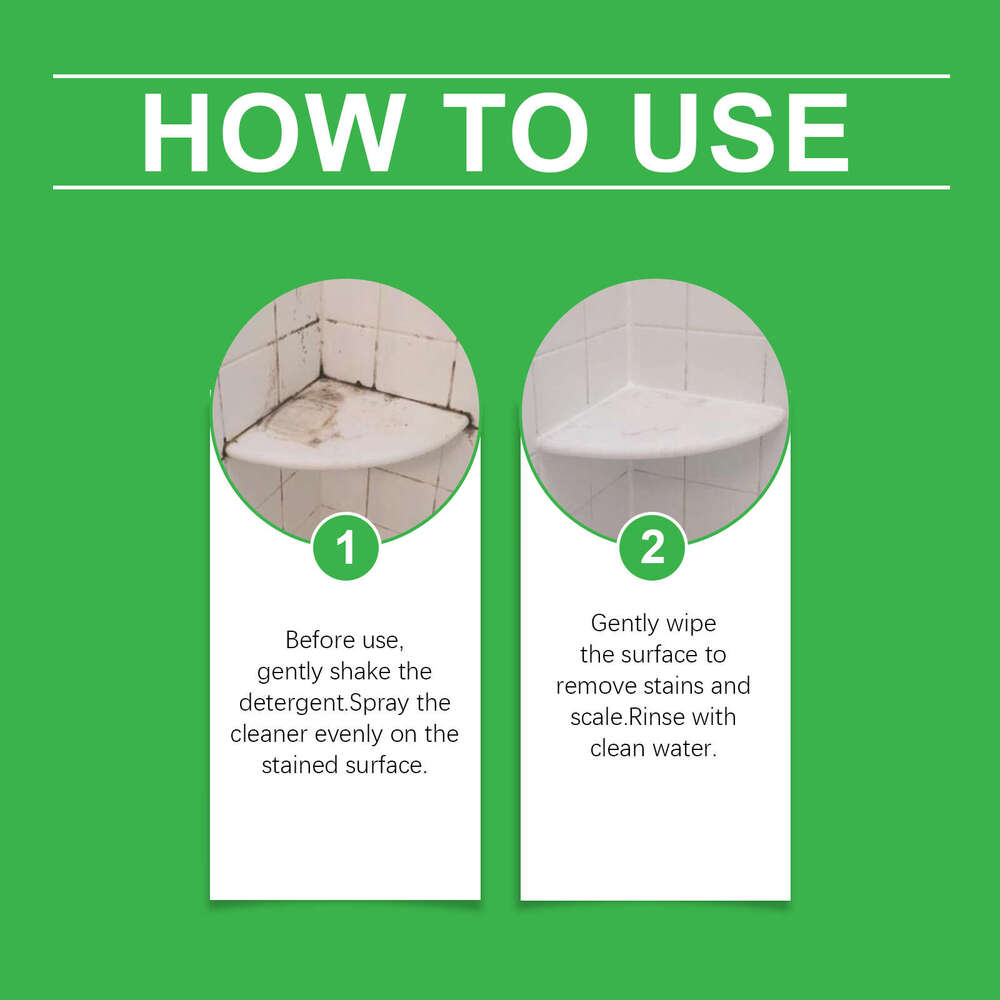 HOW TO USE

1

Before use, gently shake the detergent.Spray the cleaner evenly on the stained surface.

2

Gently wipe the surface to remove stains and scale.Rinse with clean water.