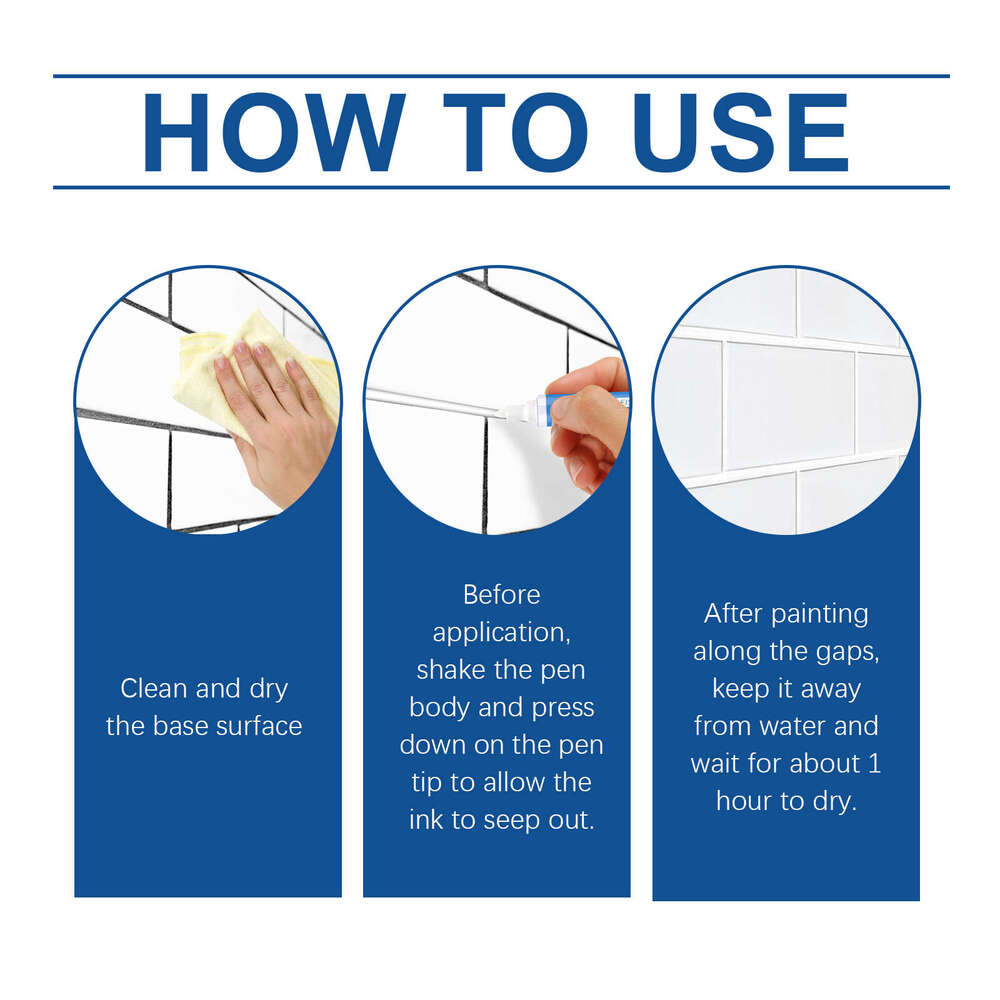 HOW TO USE

Clean and dry the base surface

Before application, shake the pen body and press down on the pen tip to allow the ink to seep out.

After painting along the gaps, keep it away from water and wait for about 1 hour to dry.