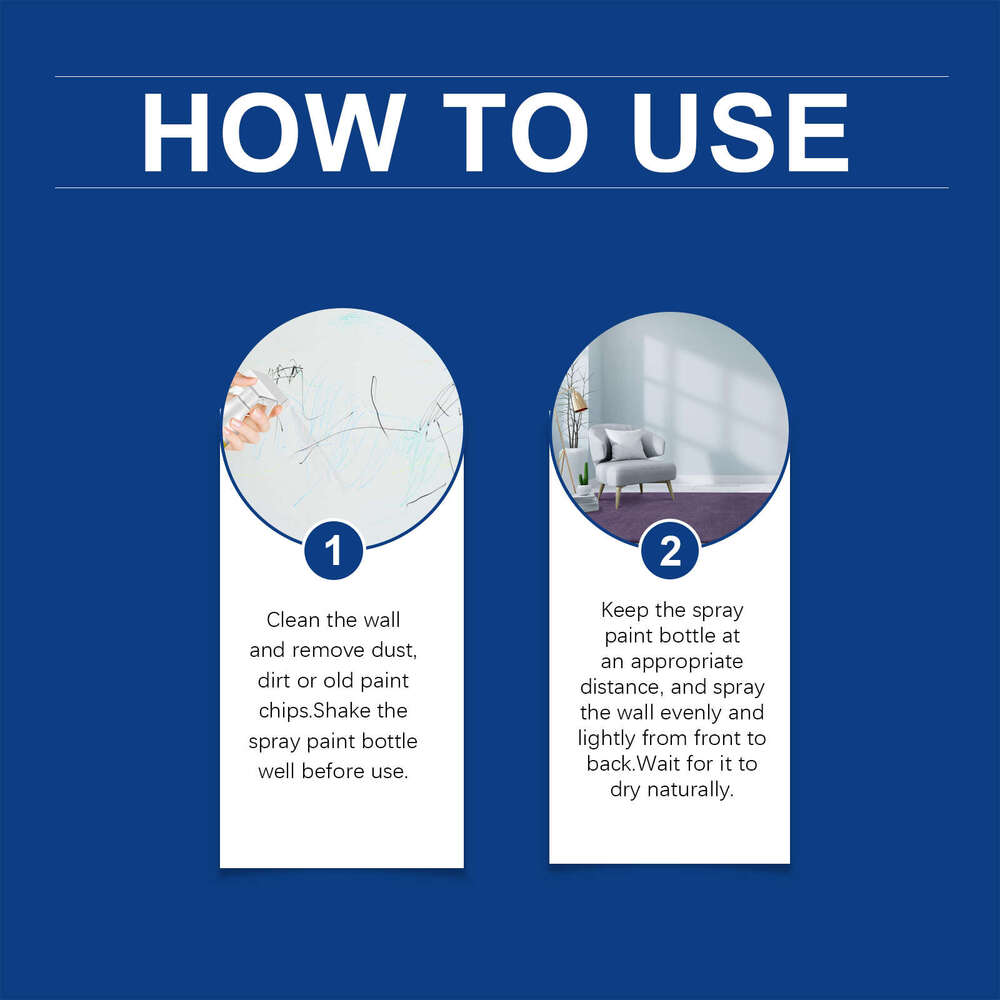 HOW TO USE

1

Clean the wall and remove dust, dirt or old paint chips.Shake the spray paint bottle well before use.

2

Keep the spray paint bottle at an appropriate distance, and spray the wall evenly and lightly from front to back.Wait for it to dry naturally.