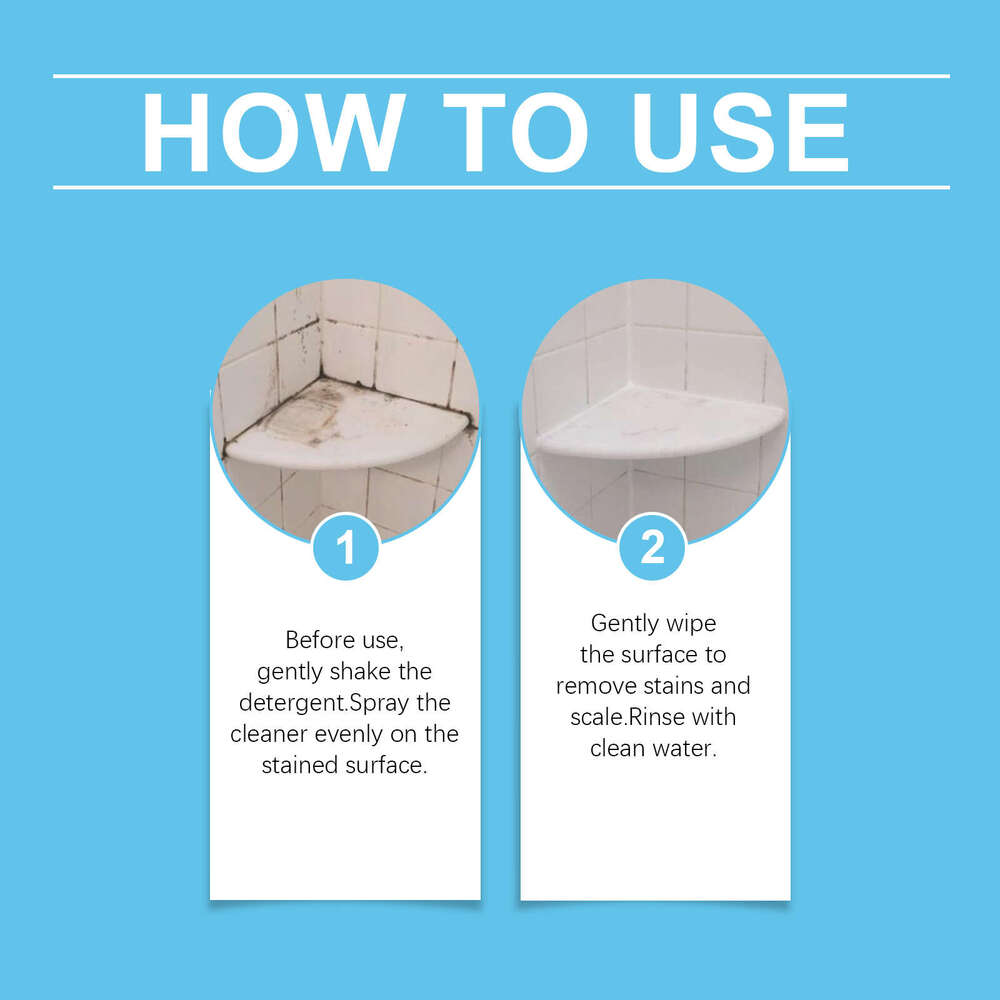 HOW TO USE

1

Before use, gently shake the detergent.Spray the cleaner evenly on the stained surface.

2

Gently wipe the surface to remove stains and scale.Rinse with clean water.