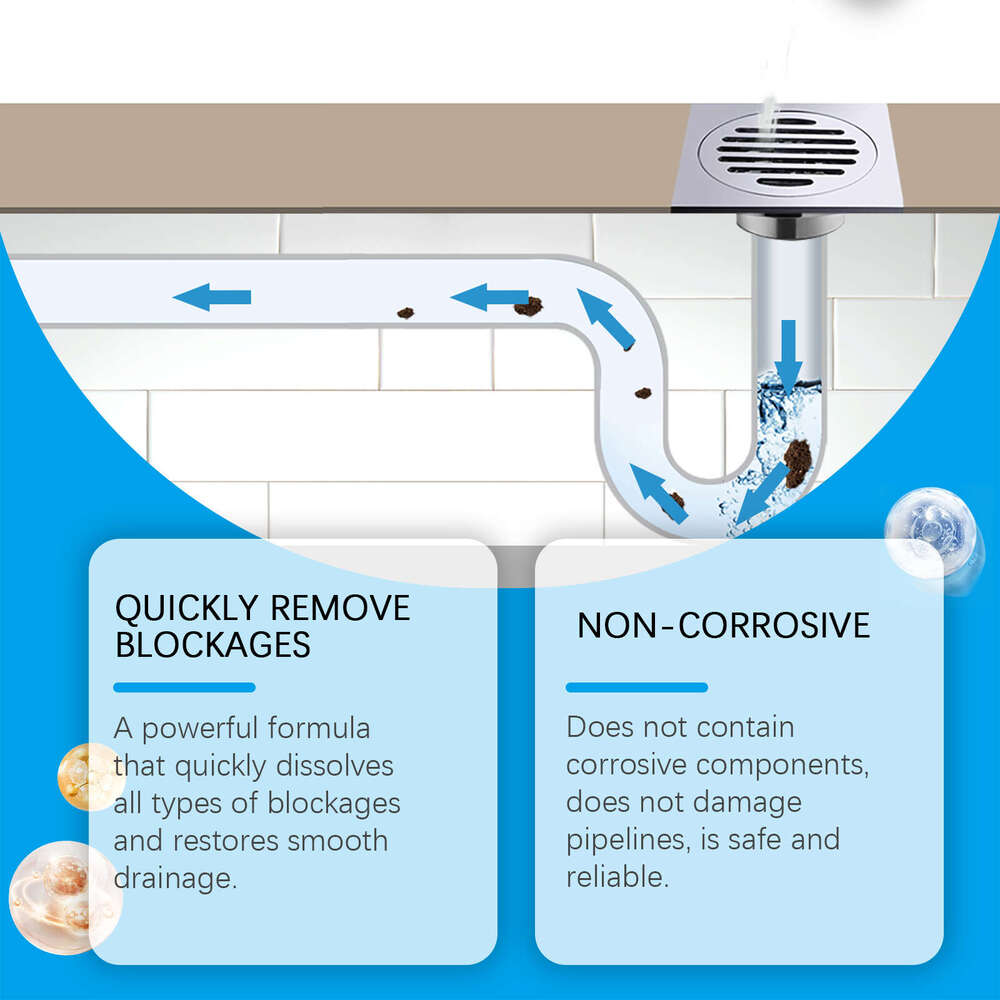 QUICKLY REMOVE BLOCKAGES

A powerful formula that quickly dissolves all types of blockages and restores smooth drainage.

NON-CORROSIVE

Does not contain corrosive components, does not damage pipelines, is safe and reliable.