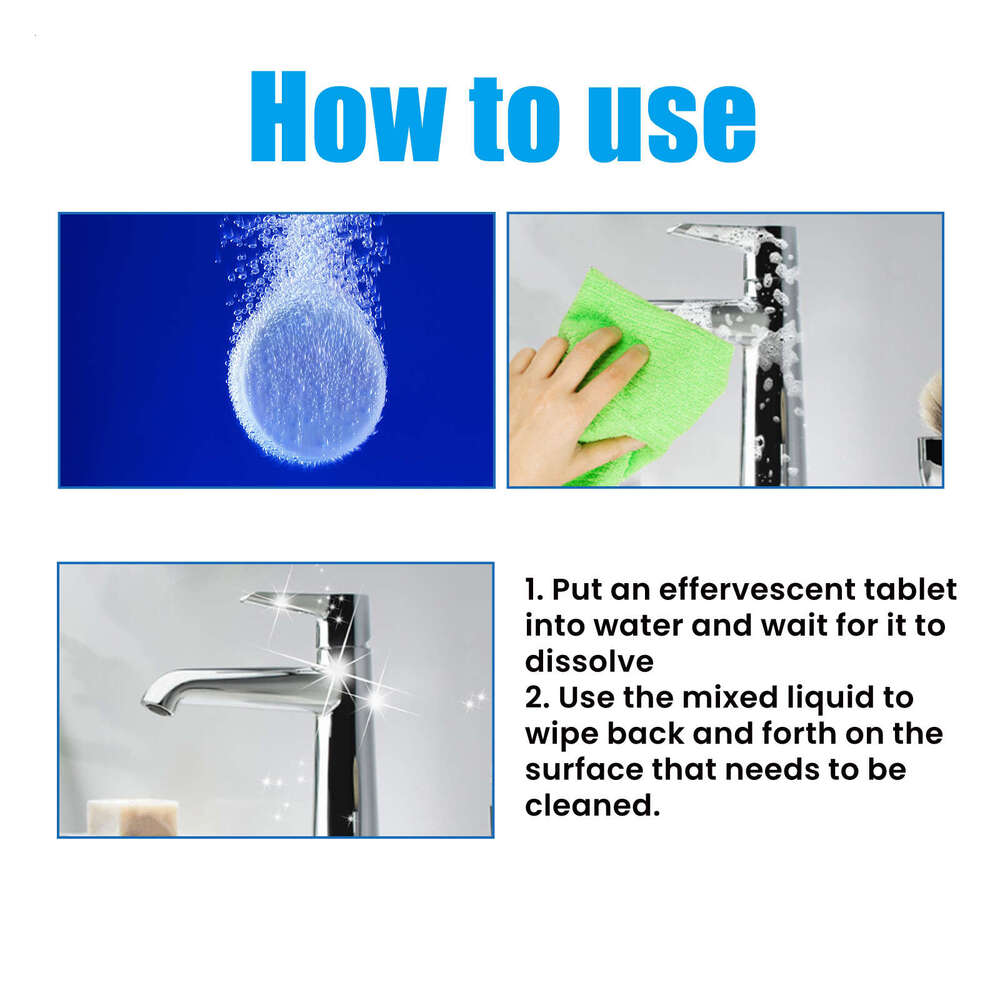 How to use

1. Put an effervescent tablet into water and wait for it to dissolve
2. Use the mixed liquid to wipe back and forth on the surface that needs to be cleaned.