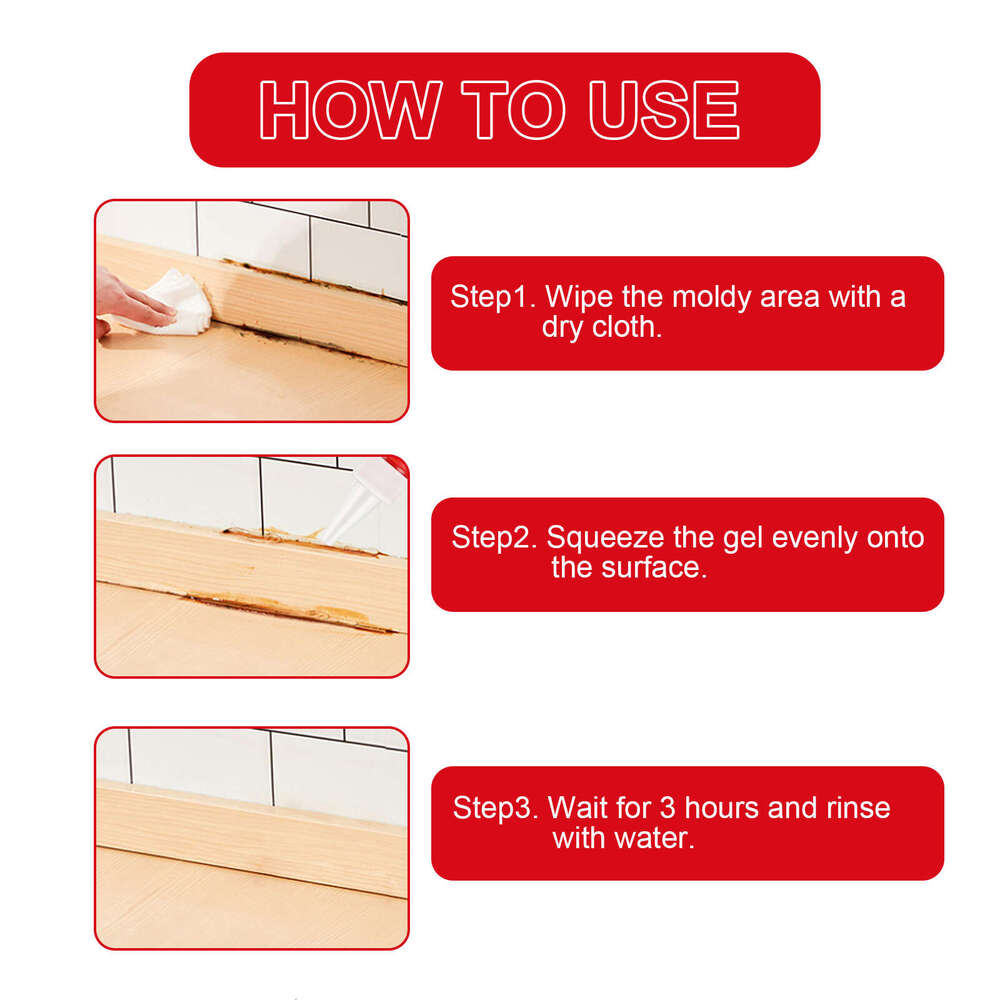 HOW TO USE

Step1. Wipe the moldy area with a dry cloth.

Step2. Squeeze the gel evenly onto the surface.

Step3. Wait for 3 hours and rinse with water.