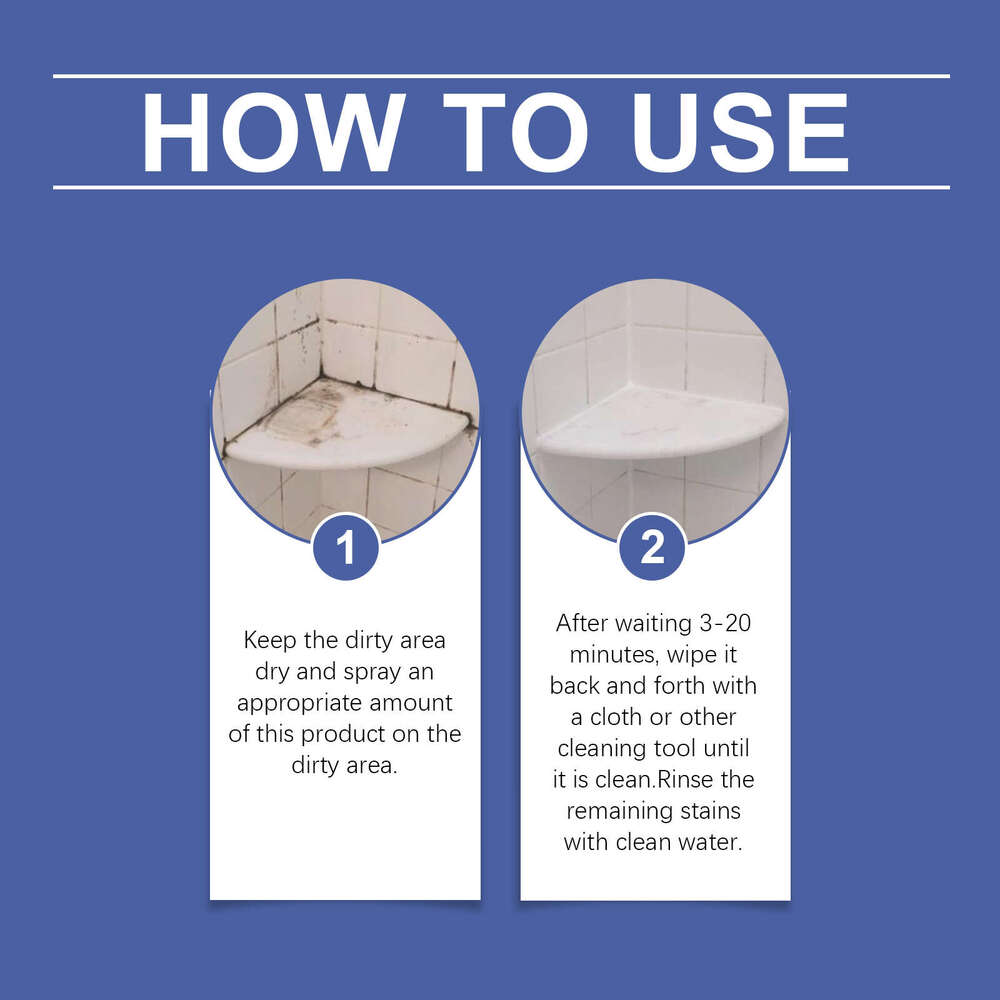 HOW TO USE

1

Keep the dirty area dry and spray an appropriate amount of this product on the dirty area.

2

After waiting 3-20 minutes, wipe it back and forth with a cloth or other cleaning tool until it is clean.Rinse the remaining stains with clean water.