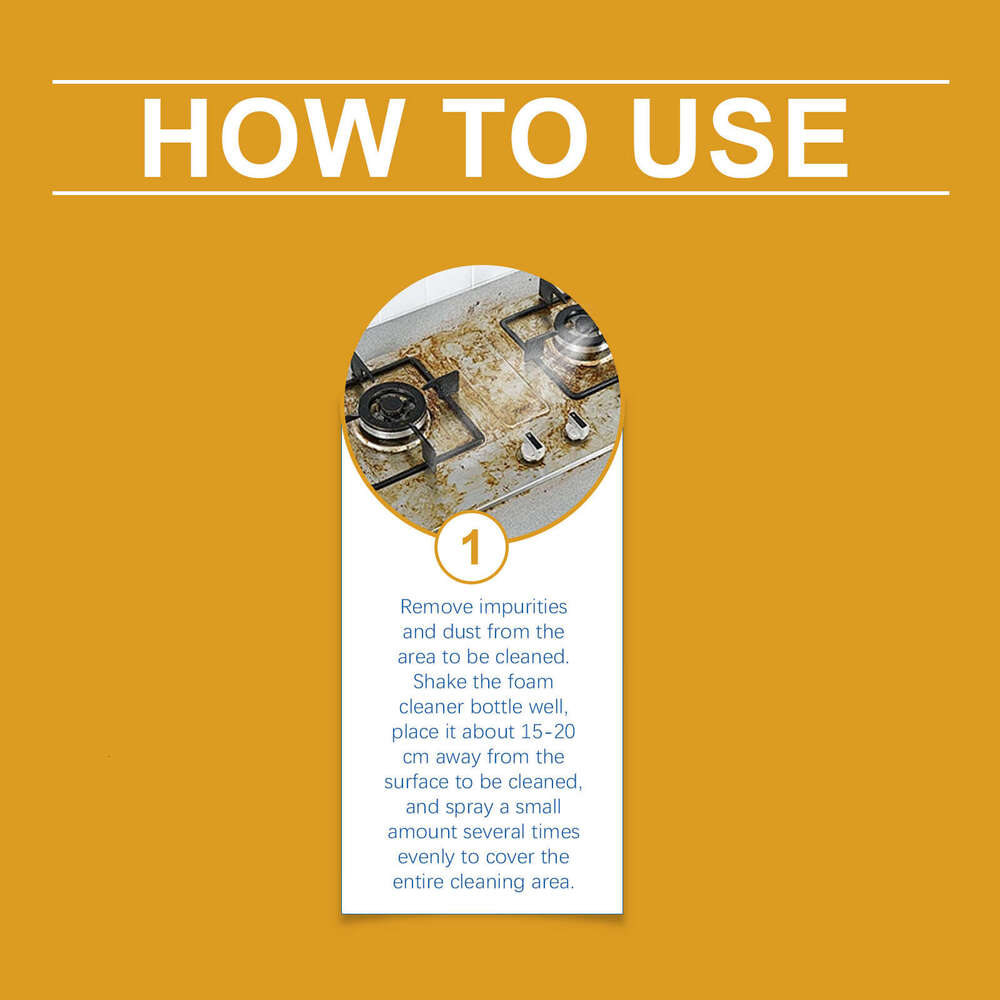 HOW TO USE

1

Remove impurities and dust from the area to be cleaned. Shake the foam cleaner bottle well, place it about 15-20 cm away from the surface to be cleaned, and spray a small amount several times evenly to cover the entire cleaning area.