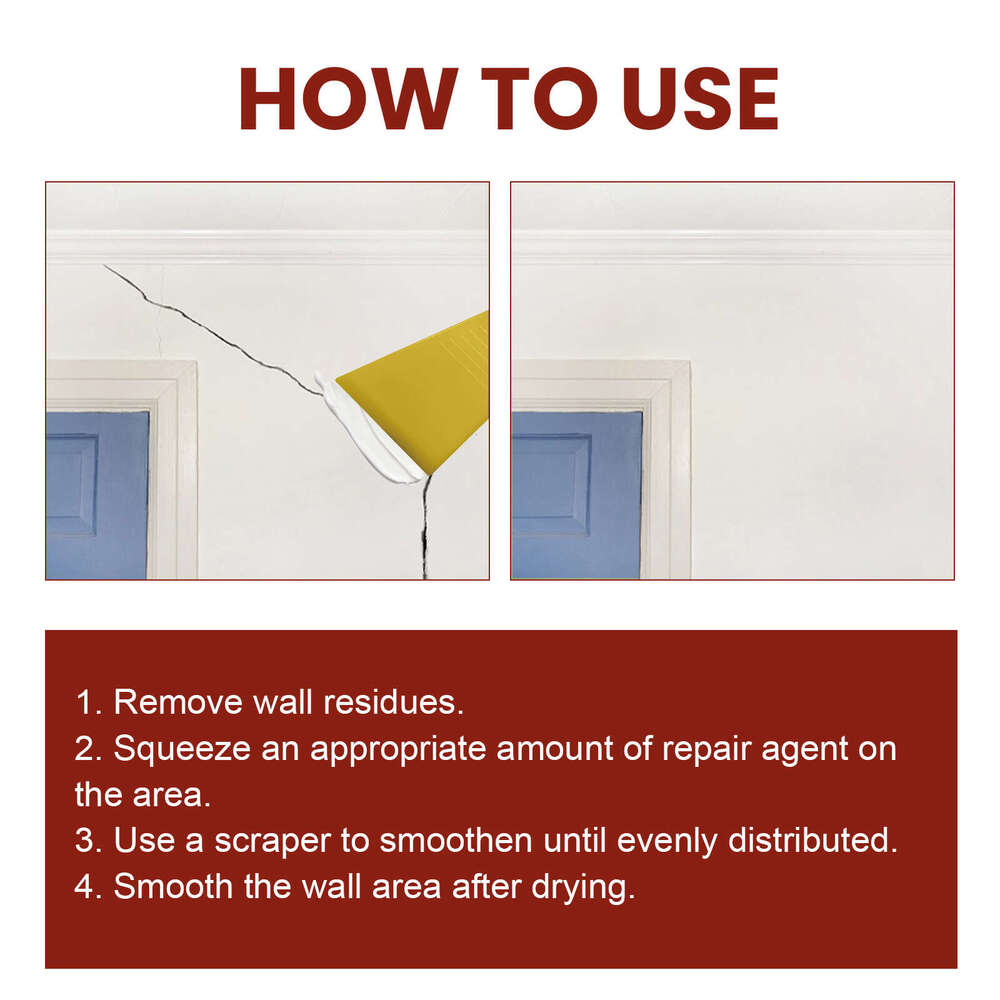 HOW TO USE

1. Remove wall residues.
2. Squeeze an appropriate amount of repair agent on the area.
3. Use a scraper to smoothen until evenly distributed.
4. Smooth the wall area after drying.