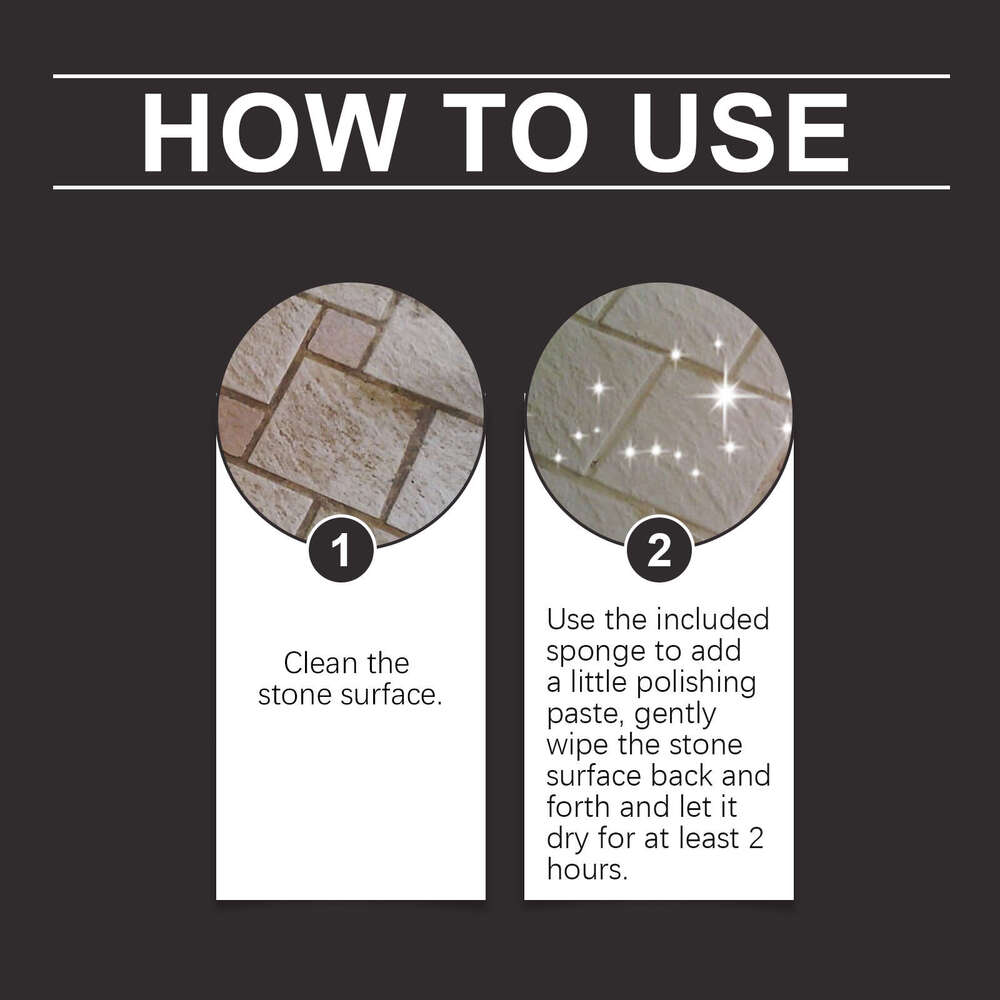 HOW TO USE

1

Clean the stone surface.

2

Use the included sponge to add a little polishing paste, gently wipe the stone surface back and forth and let it dry for at least 2 hours.