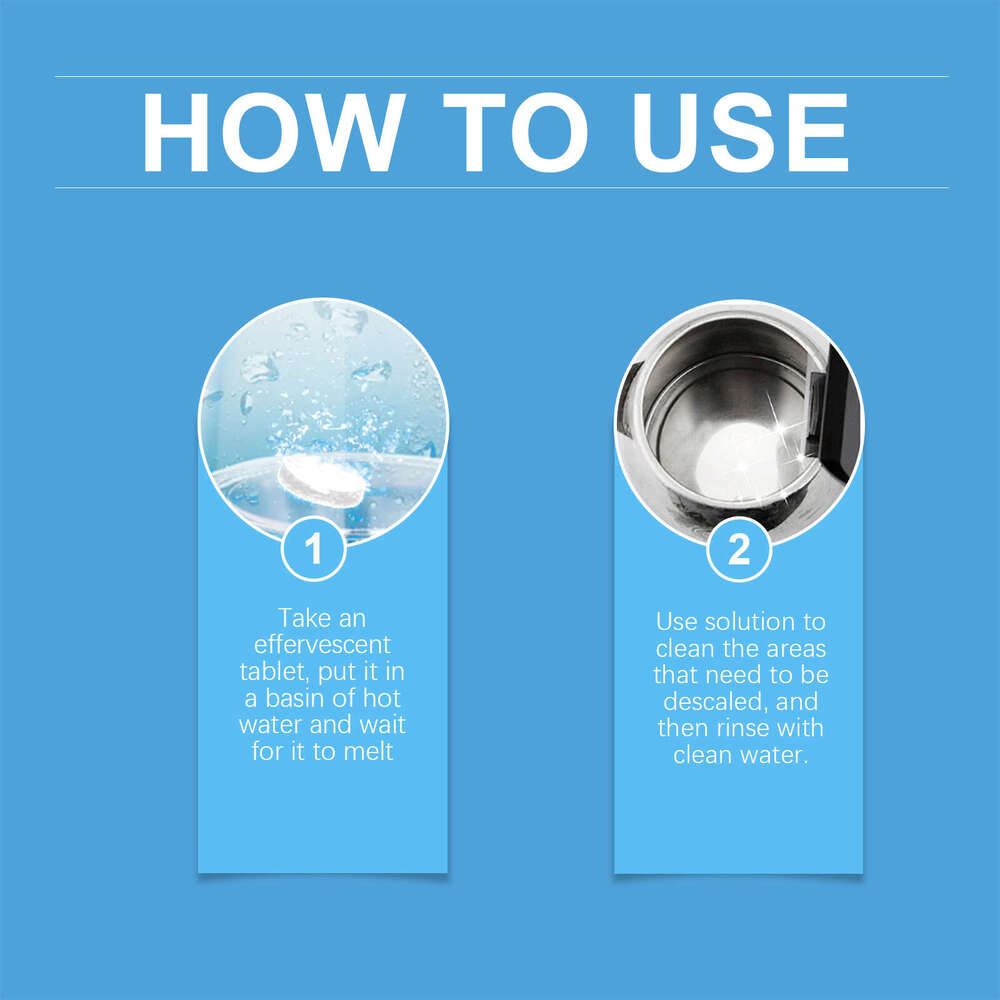 HOW TO USE

1

Take an effervescent tablet, put it in a basin of hot water and wait for it to melt

2

Use solution to clean the areas that need to be descaled, and then rinse with clean water.