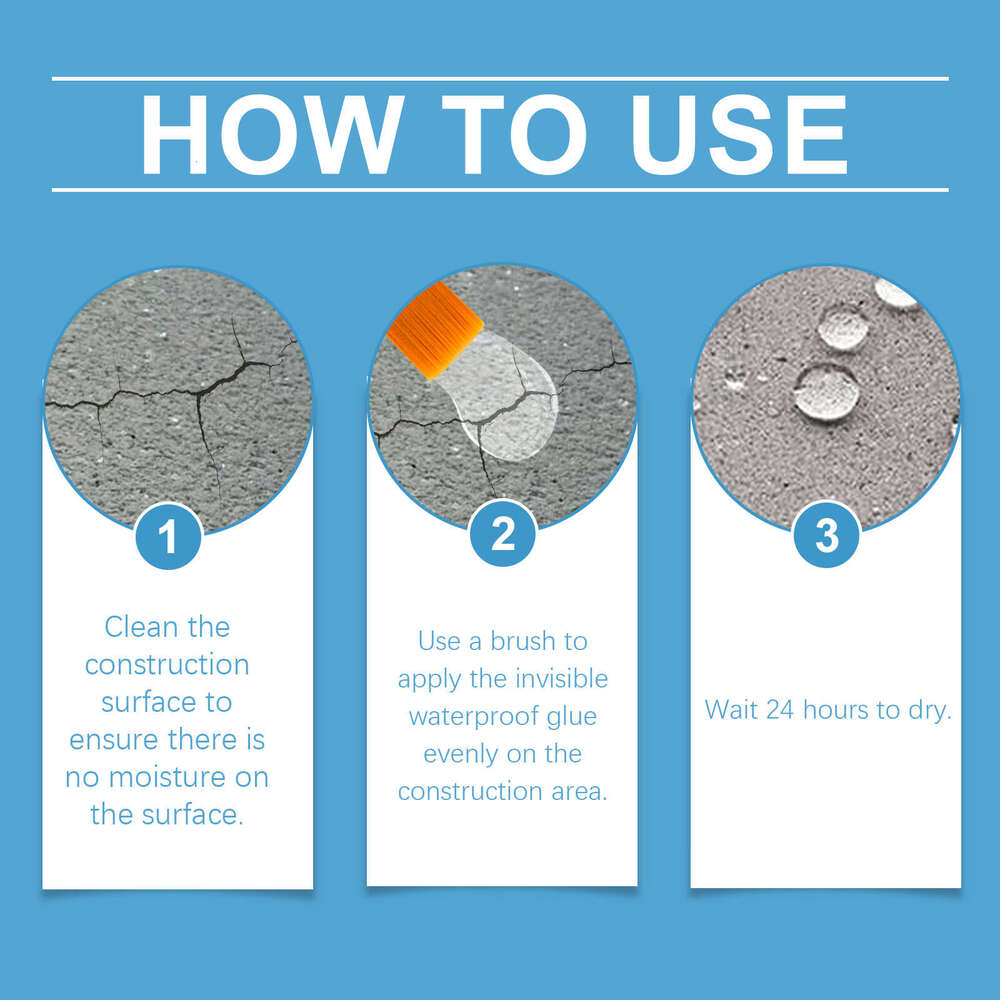 HOW TO USE

1

Clean the construction surface to ensure there is no moisture on the surface.

2

Use a brush to apply the invisible waterproof glue evenly on the construction area.

3

Wait 24 hours to dry.