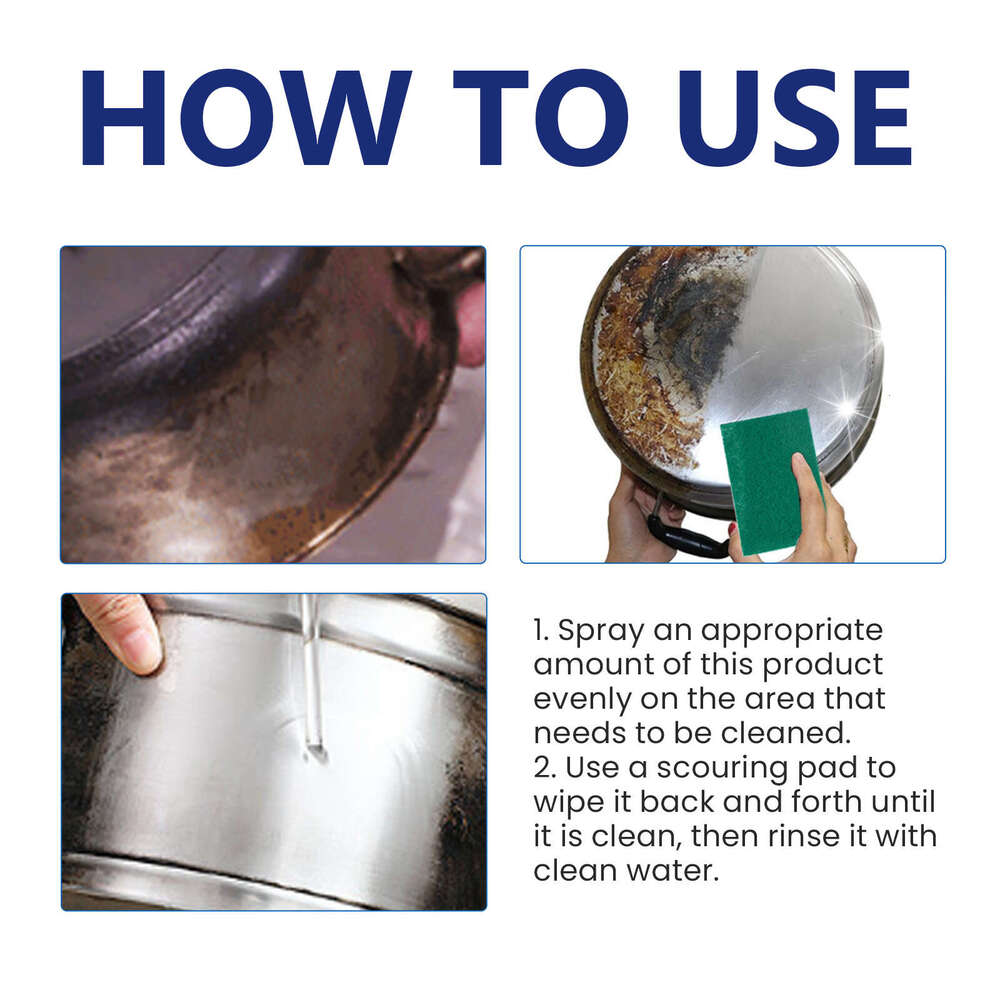 HOW TO USE

1. Spray an appropriate amount of this product evenly on the area that needs to be cleaned.
2. Use a scouring pad to wipe it back and forth until it is clean, then rinse it with clean water.