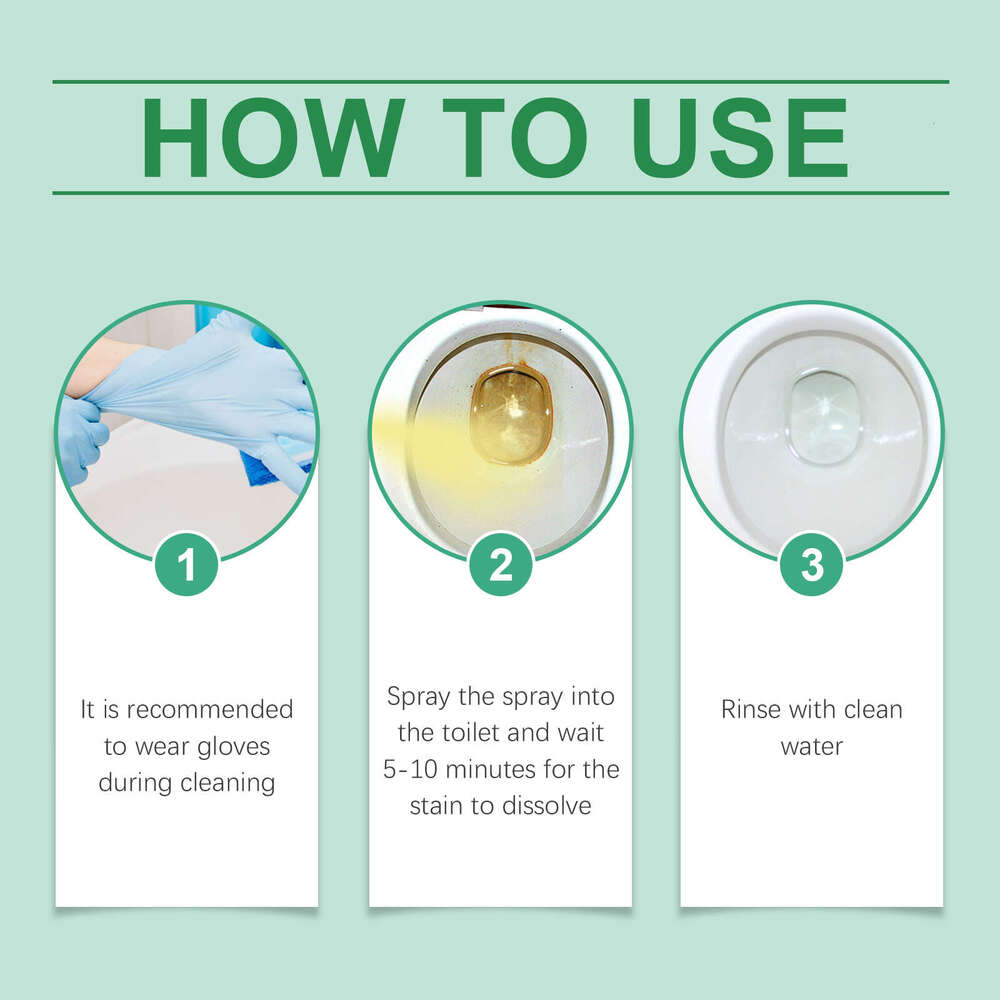 HOW TO USE

1

It is recommended to wear gloves during cleaning

2

Spray the spray into the toilet and wait 5-10 minutes for the stain to dissolve

3

Rinse with clean water