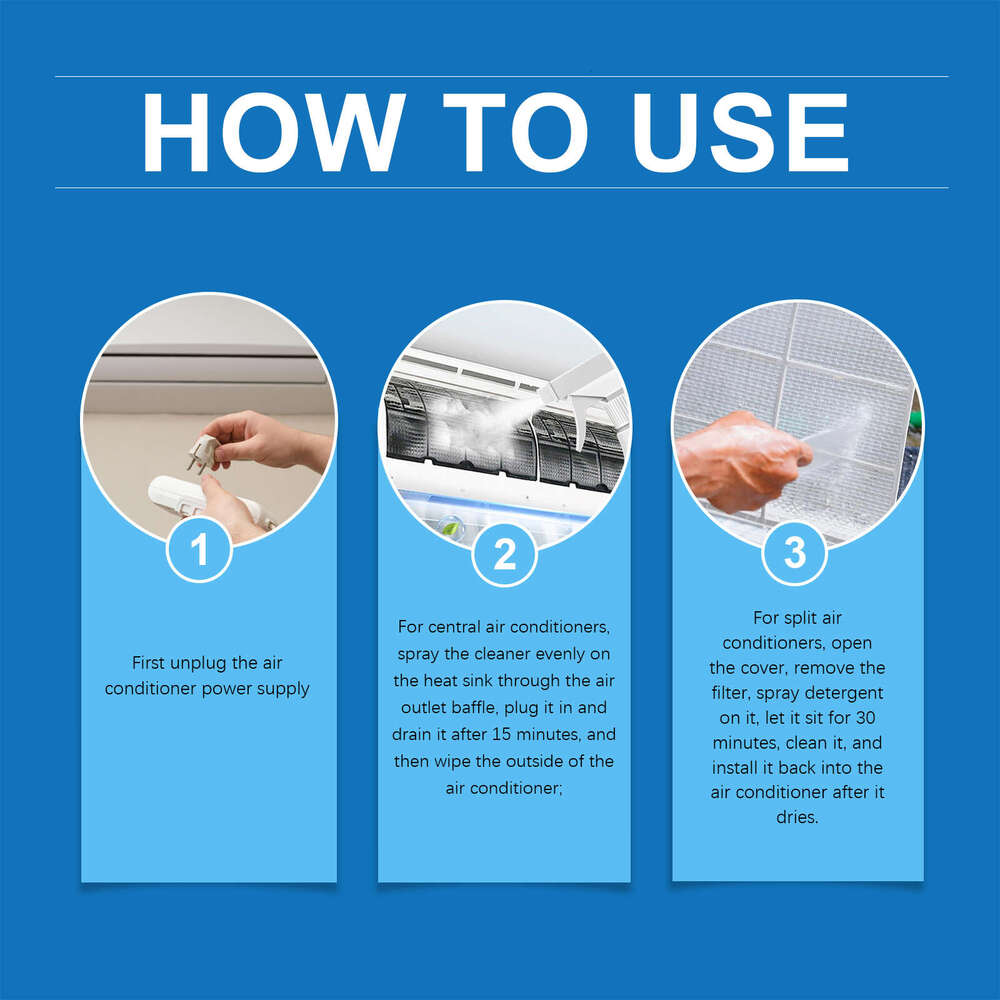 HOW TO USE

1

First unplug the air conditioner power supply

2

For central air conditioners, spray the cleaner evenly on the heat sink through the air outlet baffle, plug it in and drain it after 15 minutes, and then wipe the outside of the air conditioner;

3

For split air conditioners, open the cover, remove the filter, spray detergent on it, let it sit for 30 minutes, clean it, and install it back into the air conditioner after it dries.