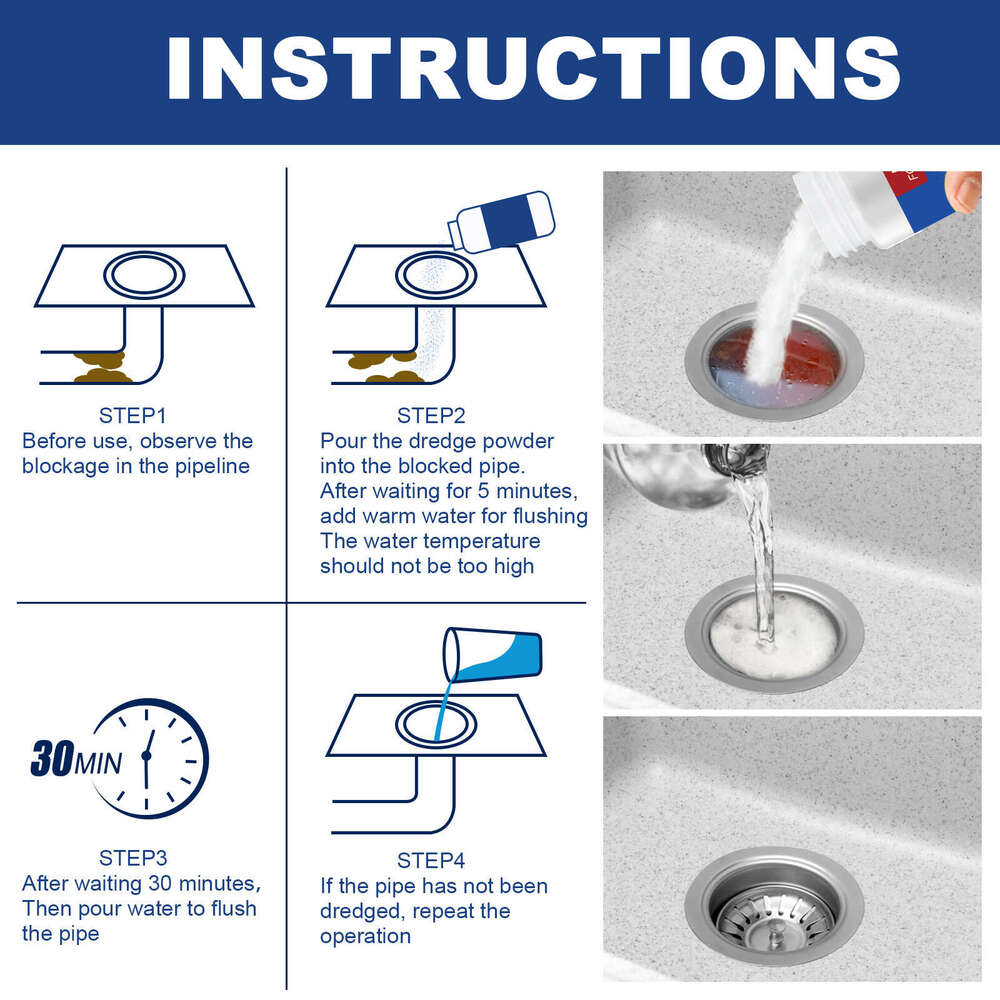 INSTRUCTIONS

STEP1
Before use, observe the blockage in the pipeline

STEP2
Pour the dredge powder into the blocked pipe. After waiting for 5 minutes, add warm water for flushing The water temperature should not be too high

30MIN

STEP3
After waiting 30 minutes, Then pour water to flush the pipe

STEP4
If the pipe has not been dredged, repeat the operation