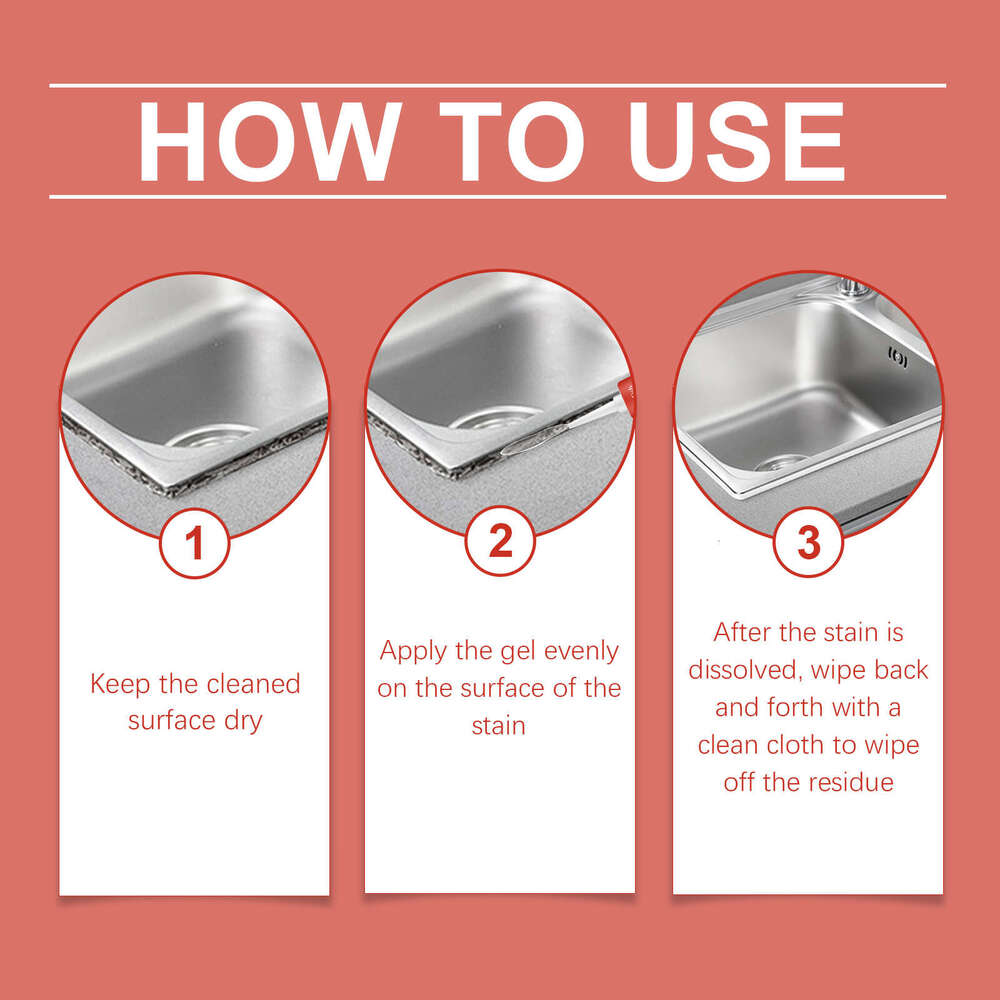 HOW TO USE

1

Keep the cleaned surface dry

2

Apply the gel evenly on the surface of the stain

3

After the stain is dissolved, wipe back and forth with a clean cloth to wipe off the residue