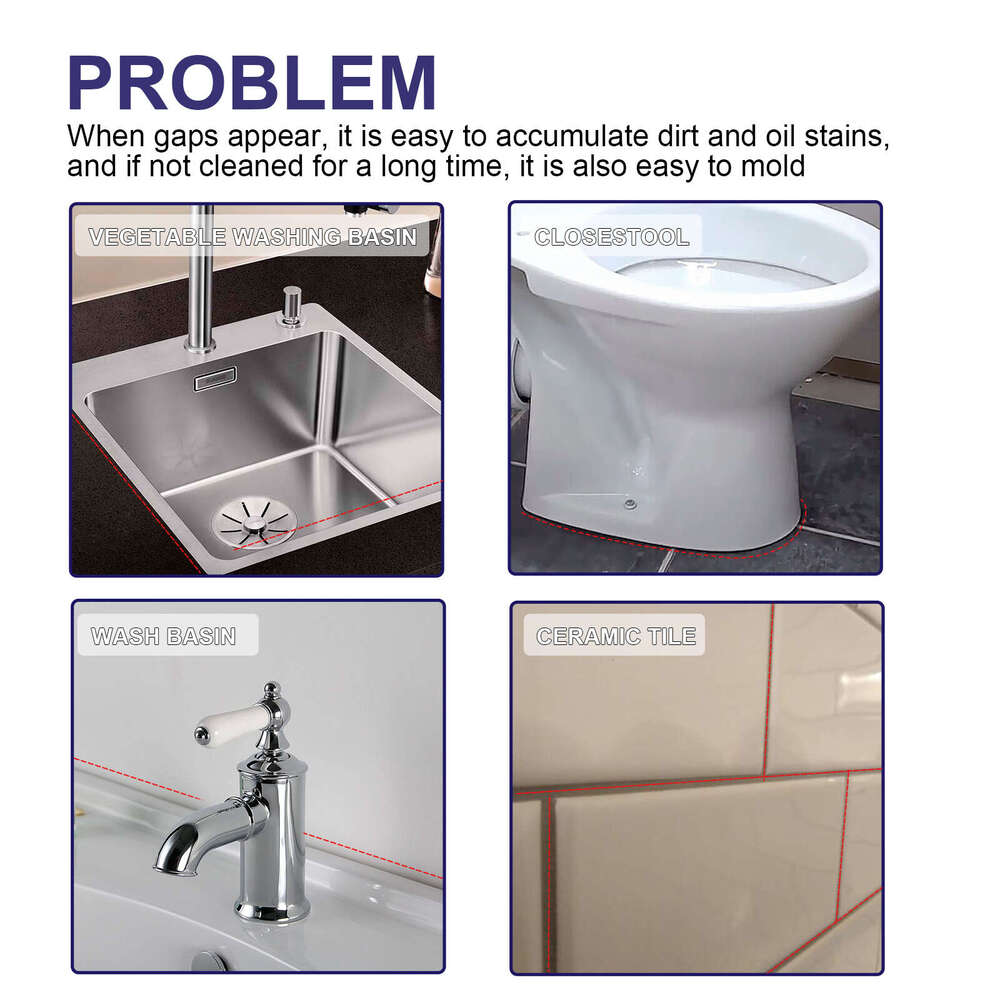 PROBLEM

When gaps appear, it is easy to accumulate dirt and oil stains, and if not cleaned for a long time, it is also easy to mold

VEGETABLE WASHING BASIN

CLOSESTOOL

WASH BASIN

CERAMIC TILE