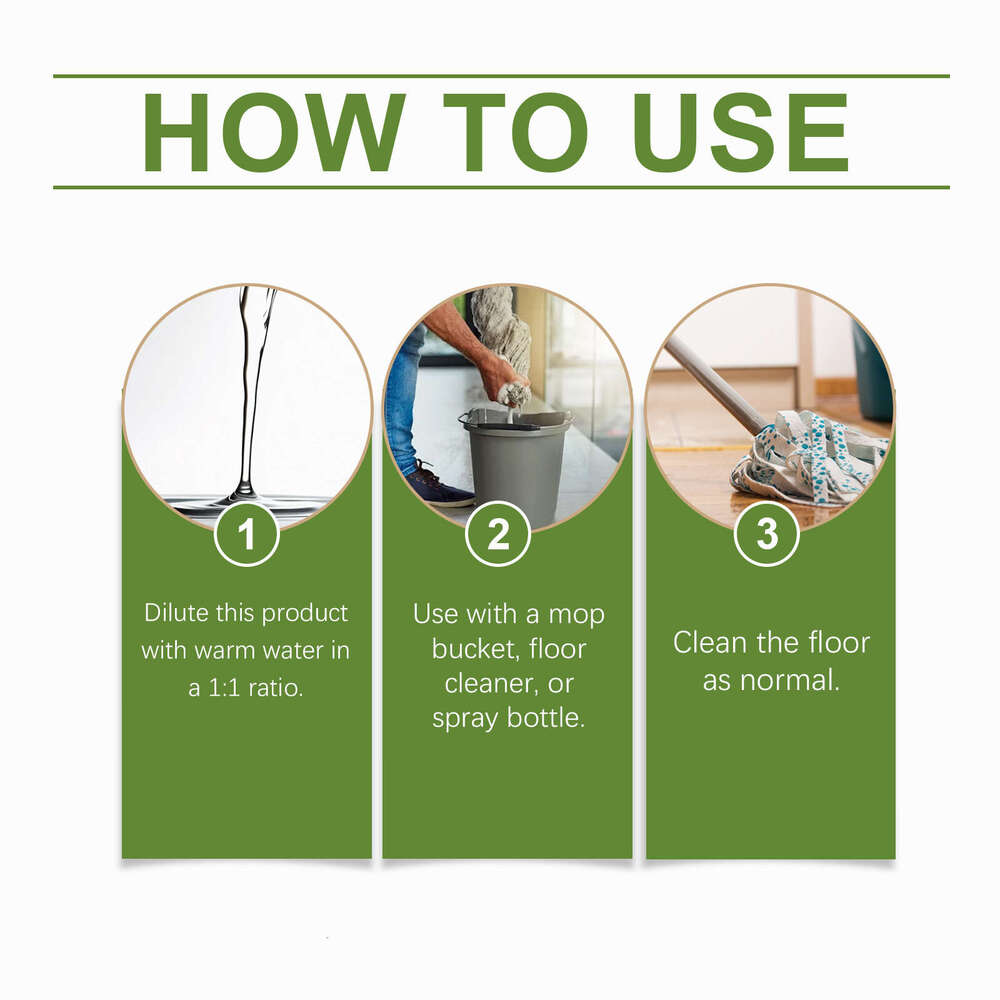 HOW TO USE

1

Dilute this product with warm water in a 1:1 ratio.

2

Use with a mop bucket, floor cleaner, or spray bottle.

3

Clean the floor as normal.