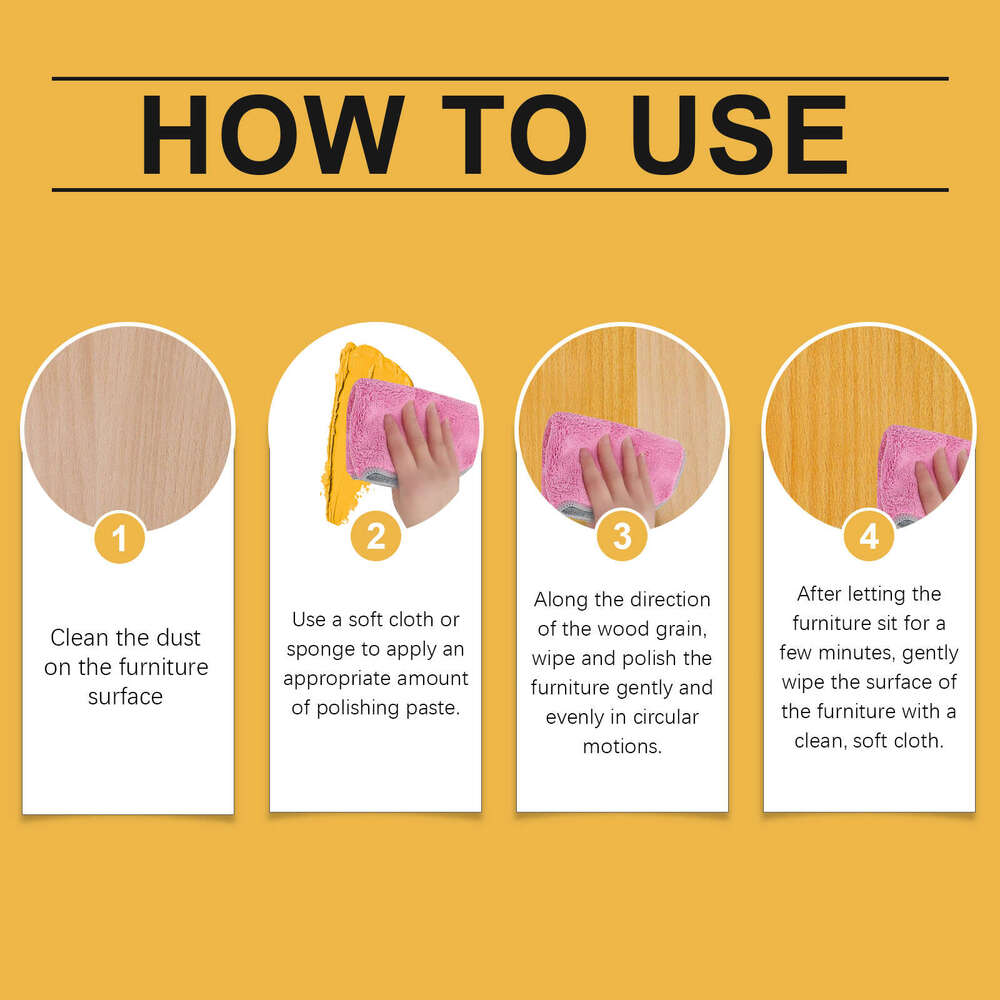 HOW TO USE

1

Clean the dust on the furniture surface

2

Use a soft cloth or sponge to apply an appropriate amount of polishing paste.

3

Along the direction of the wood grain, wipe and polish the furniture gently and evenly in circular motions.

4

After letting the furniture sit for a few minutes, gently wipe the surface of the furniture with a clean, soft cloth.