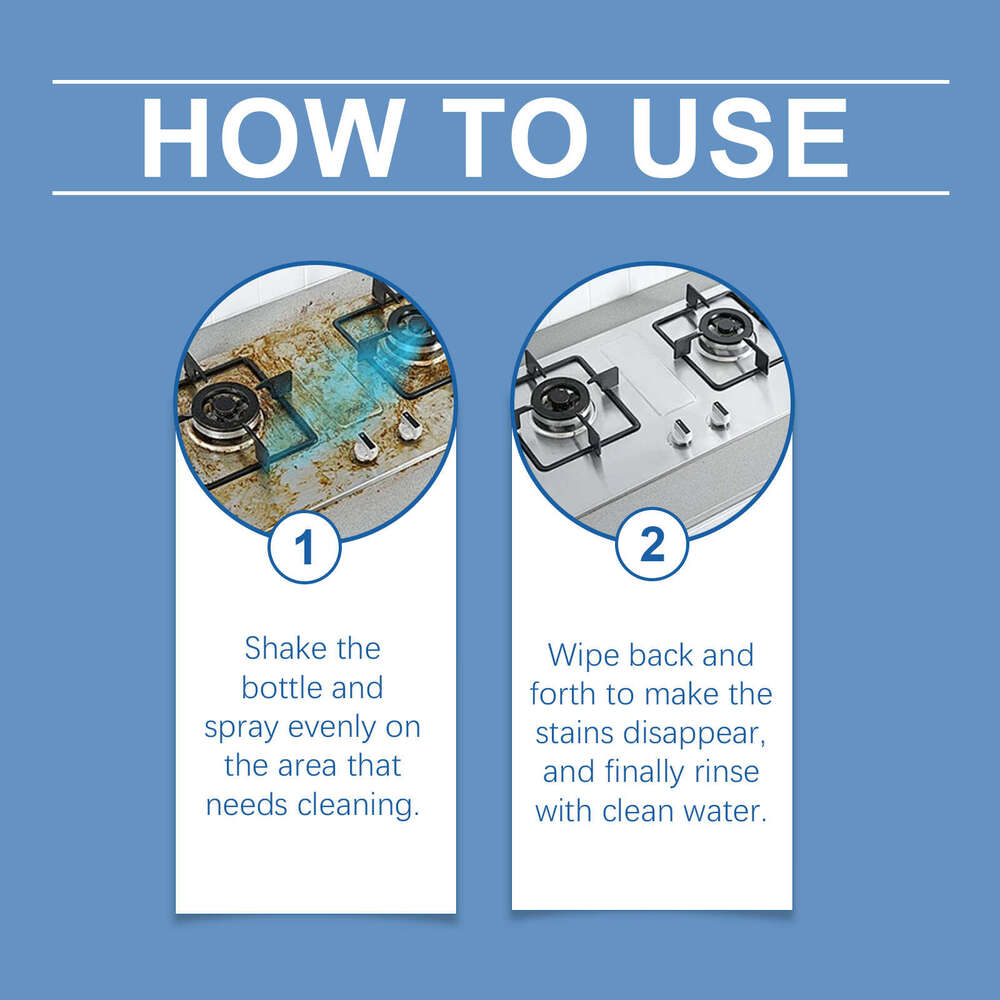 HOW TO USE

1

Shake the bottle and spray evenly on the area that needs cleaning.

2

Wipe back and forth to make the stains disappear, and finally rinse with clean water.