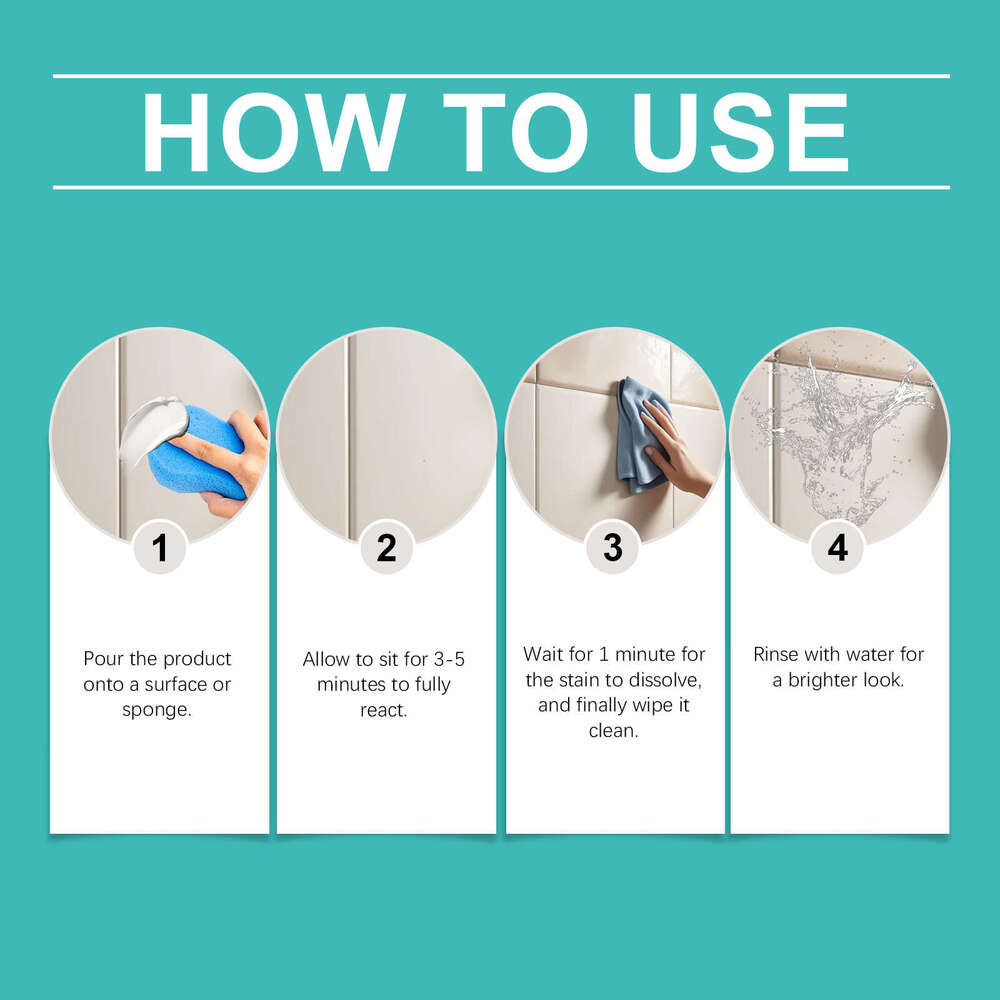 HOW TO USE

1

Pour the product onto a surface or sponge.

2

Allow to sit for 3-5 minutes to fully react.

3

Wait for 1 minute for the stain to dissolve, and finally wipe it clean.

4

Rinse with water for a brighter look.