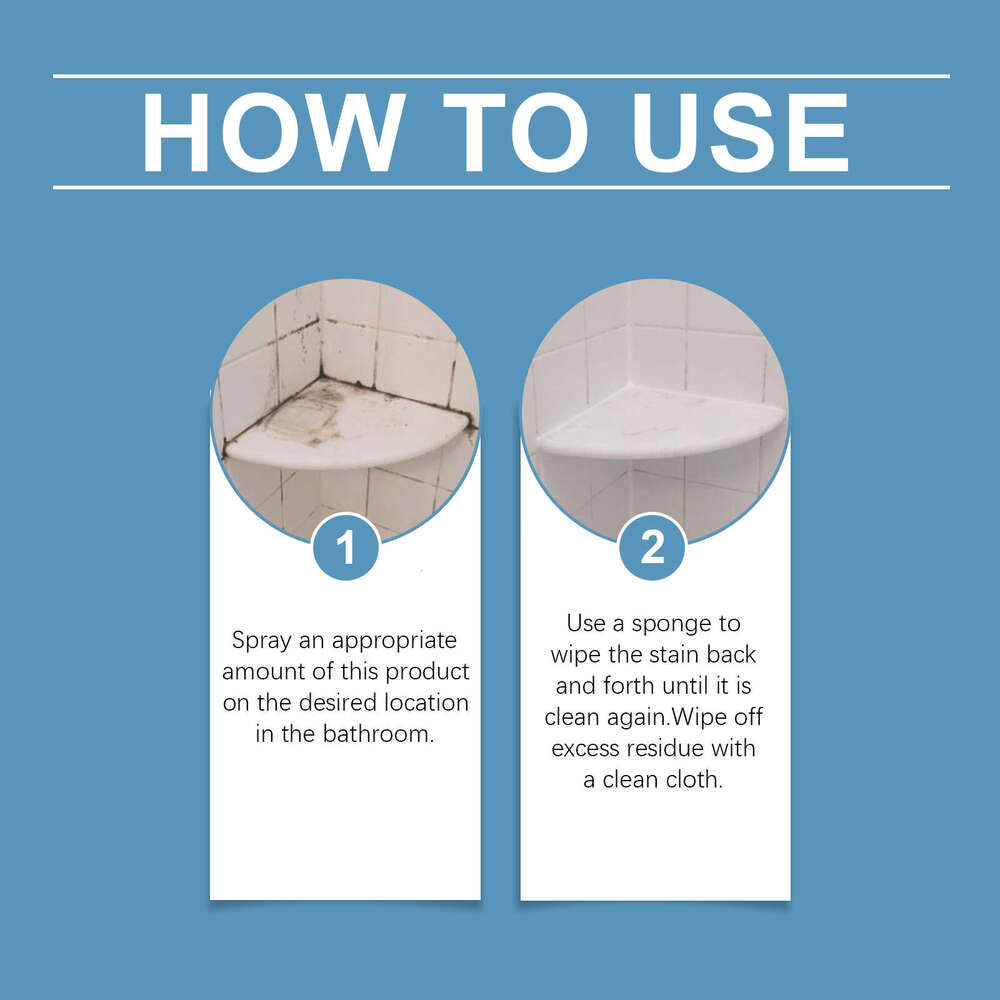 HOW TO USE

1

Spray an appropriate amount of this product on the desired location in the bathroom.

2

Use a sponge to wipe the stain back and forth until it is clean again.Wipe off excess residue with a clean cloth.