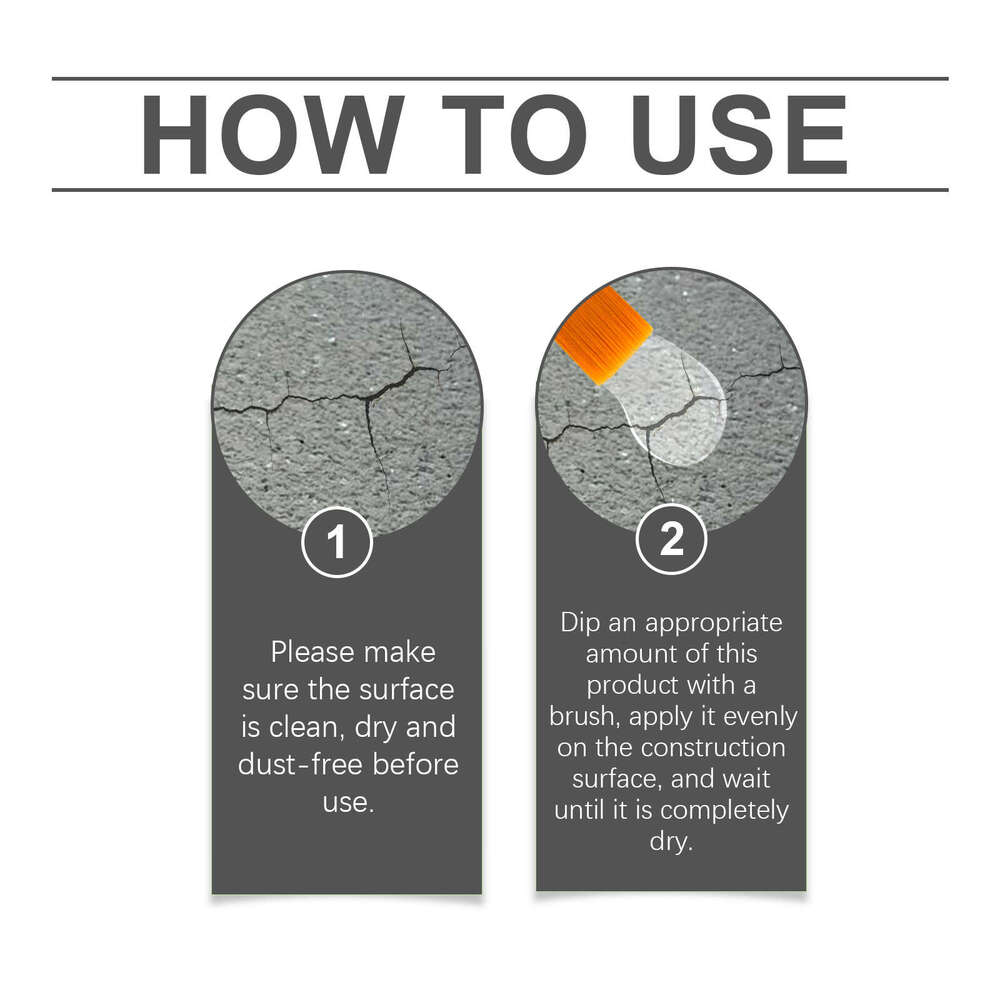 HOW TO USE

1

Please make sure the surface is clean, dry and dust-free before use.

2

Dip an appropriate amount of this product with a brush, apply it evenly on the construction surface, and wait until it is completely dry.