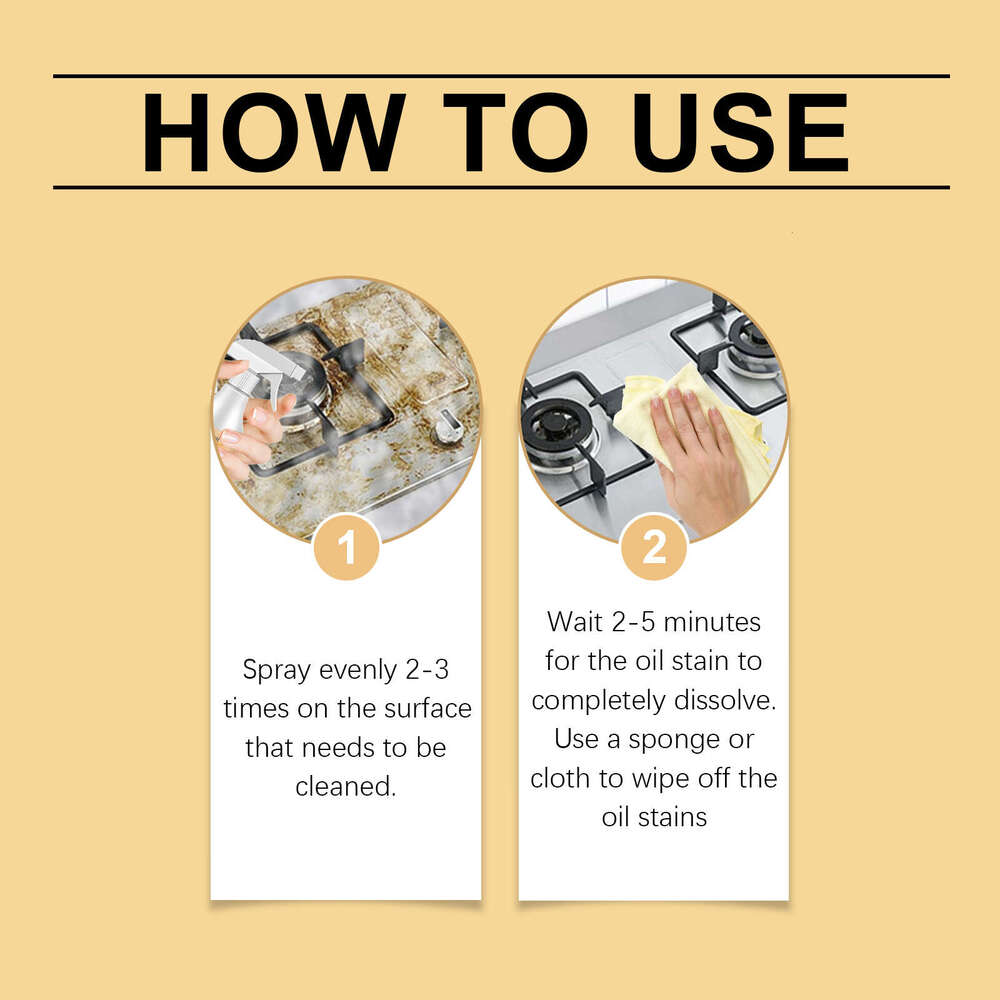 HOW TO USE

1

Spray evenly 2-3 times on the surface that needs to be cleaned.

2

Wait 2-5 minutes for the oil stain to completely dissolve. Use a sponge or cloth to wipe off the oil stains