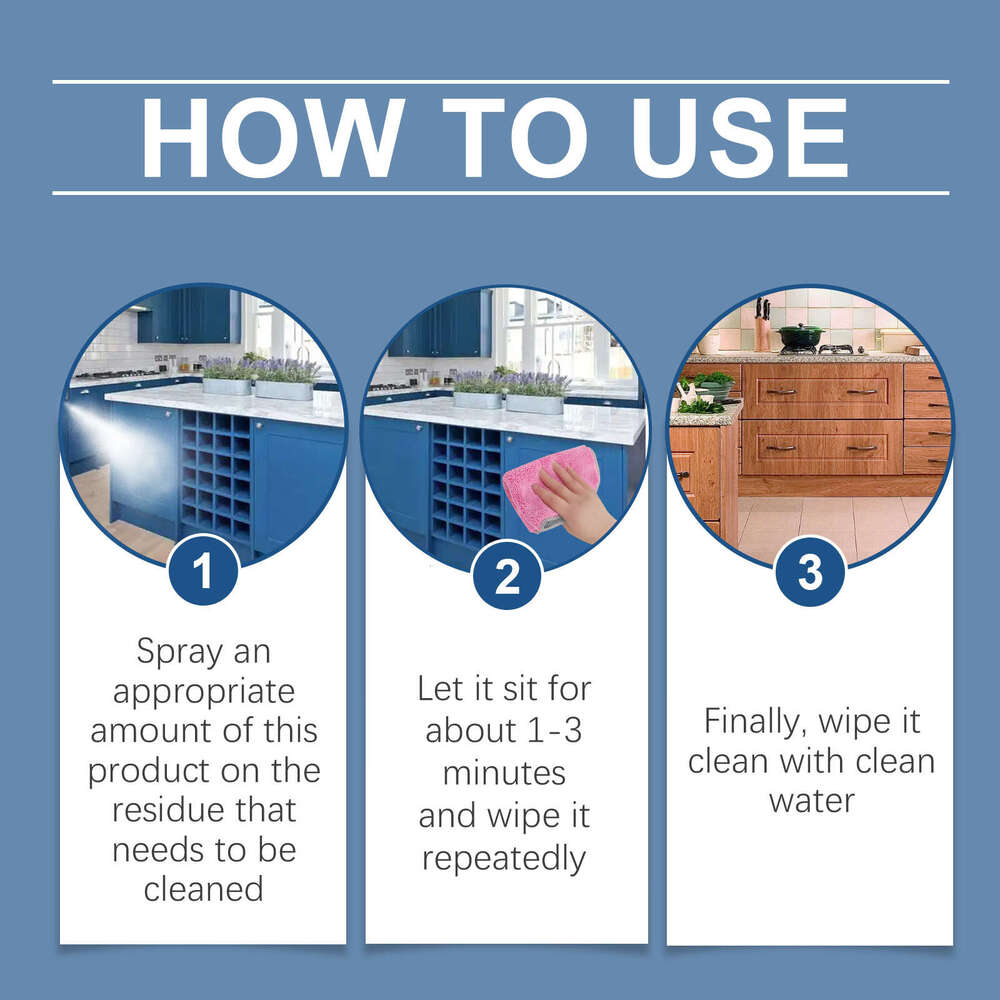 HOW TO USE

1

Spray an appropriate amount of this product on the residue that needs to be cleaned

2

Let it sit for about 1-3 minutes and wipe it repeatedly

3

Finally, wipe it clean with clean water