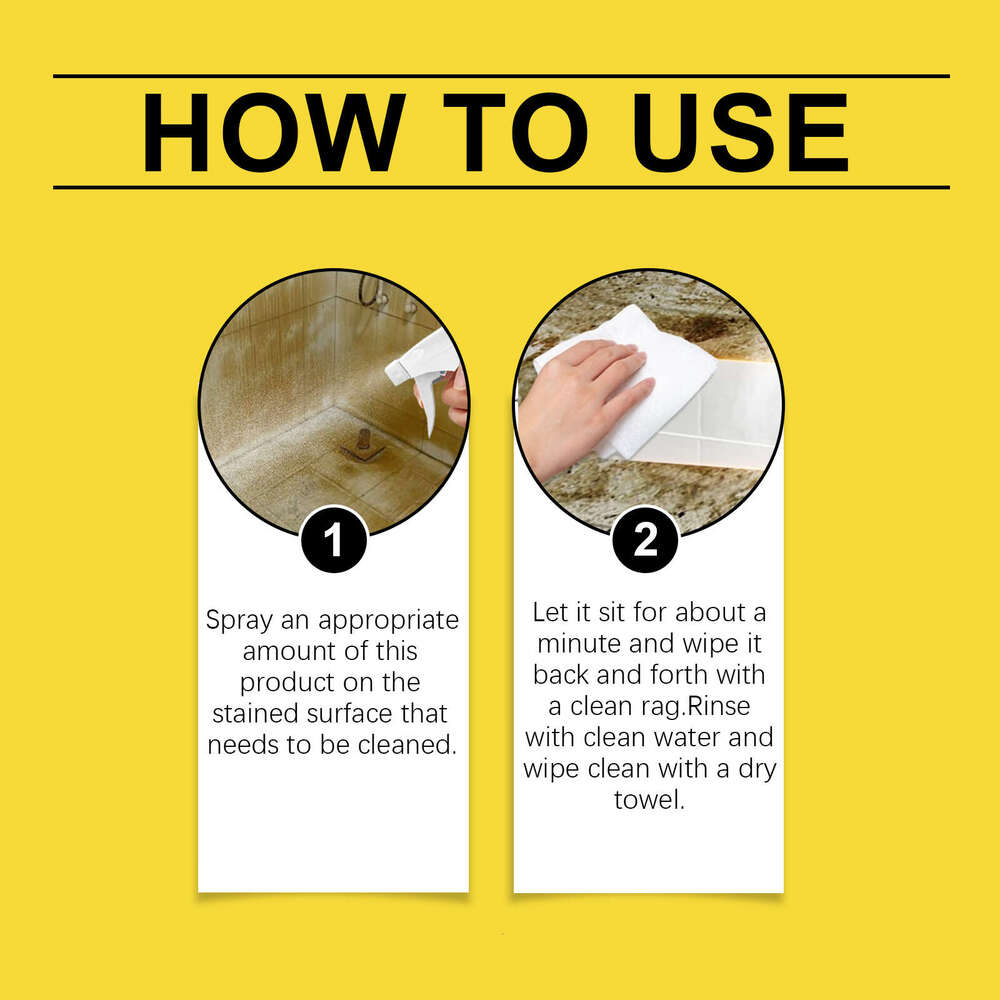 HOW TO USE

1

Spray an appropriate amount of this product on the stained surface that needs to be cleaned.

2

Let it sit for about a minute and wipe it back and forth with a clean rag.Rinse with clean water and wipe clean with a dry towel.