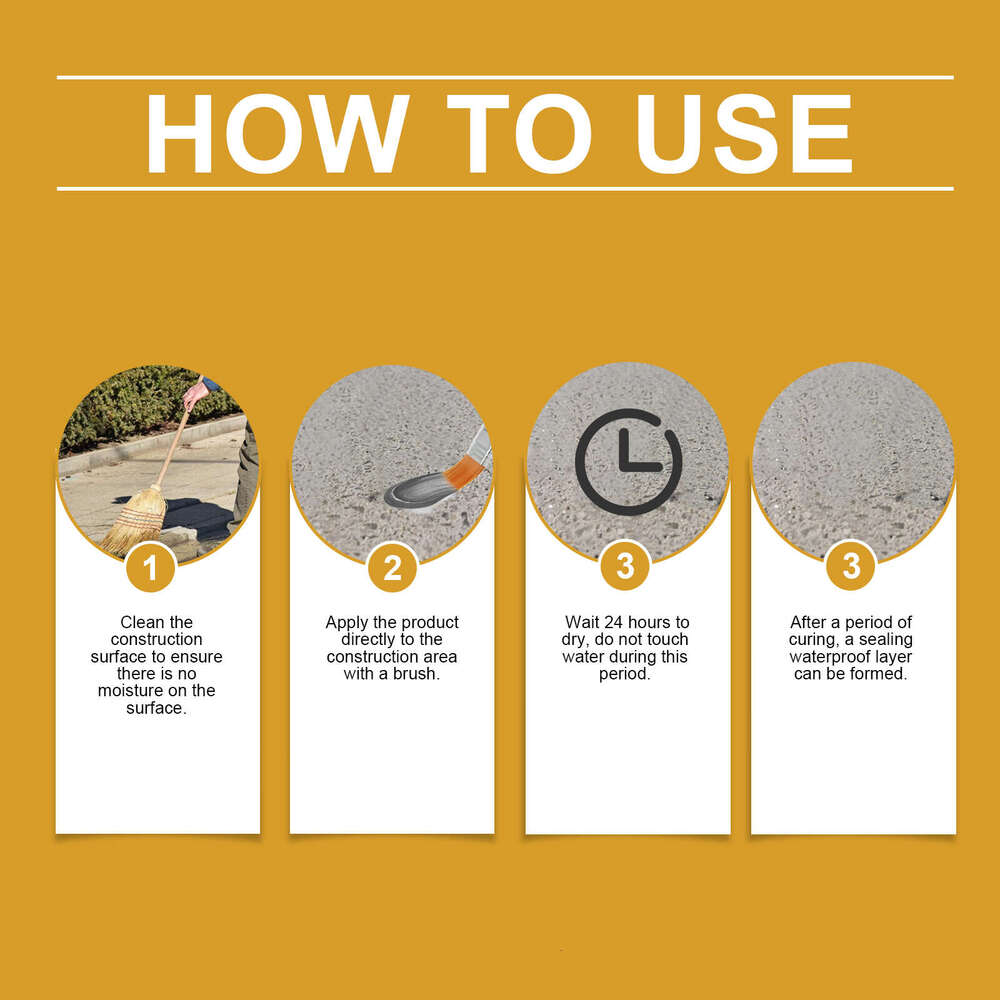 HOW TO USE

1

Clean the construction surface to ensure there is no moisture on the surface.

2

Apply the product directly to the construction area with a brush.

3

Wait 24 hours to dry, do not touch water during this period.

3

After a period of curing, a sealing waterproof layer can be formed.