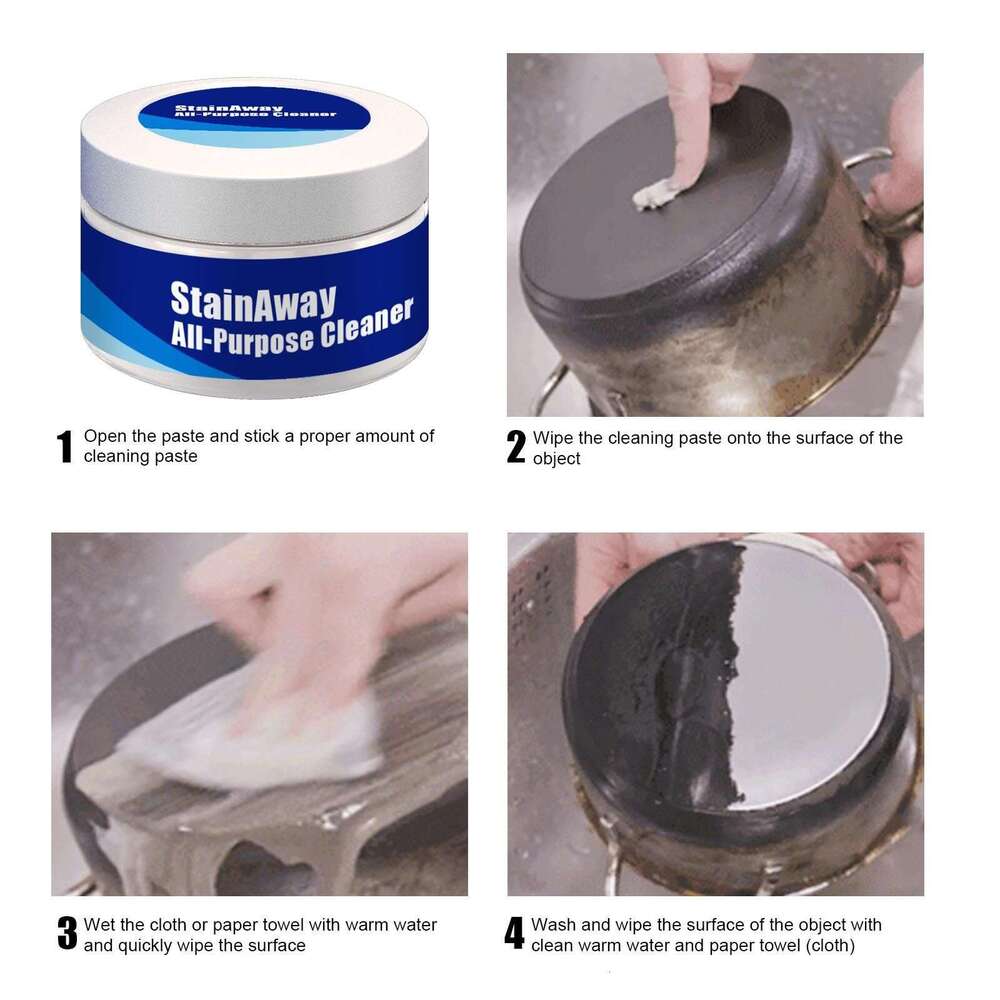 StainAway
All-Purpose Cleaner

StainAway
All-Purpose Cleaner

1 Open the paste and stick a proper amount of cleaning paste

2 Wipe the cleaning paste onto the surface of the object

3 Wet the cloth or paper towel with warm water and quickly wipe the surface

4 Wash and wipe the surface of the object with clean warm water and paper towel (cloth)