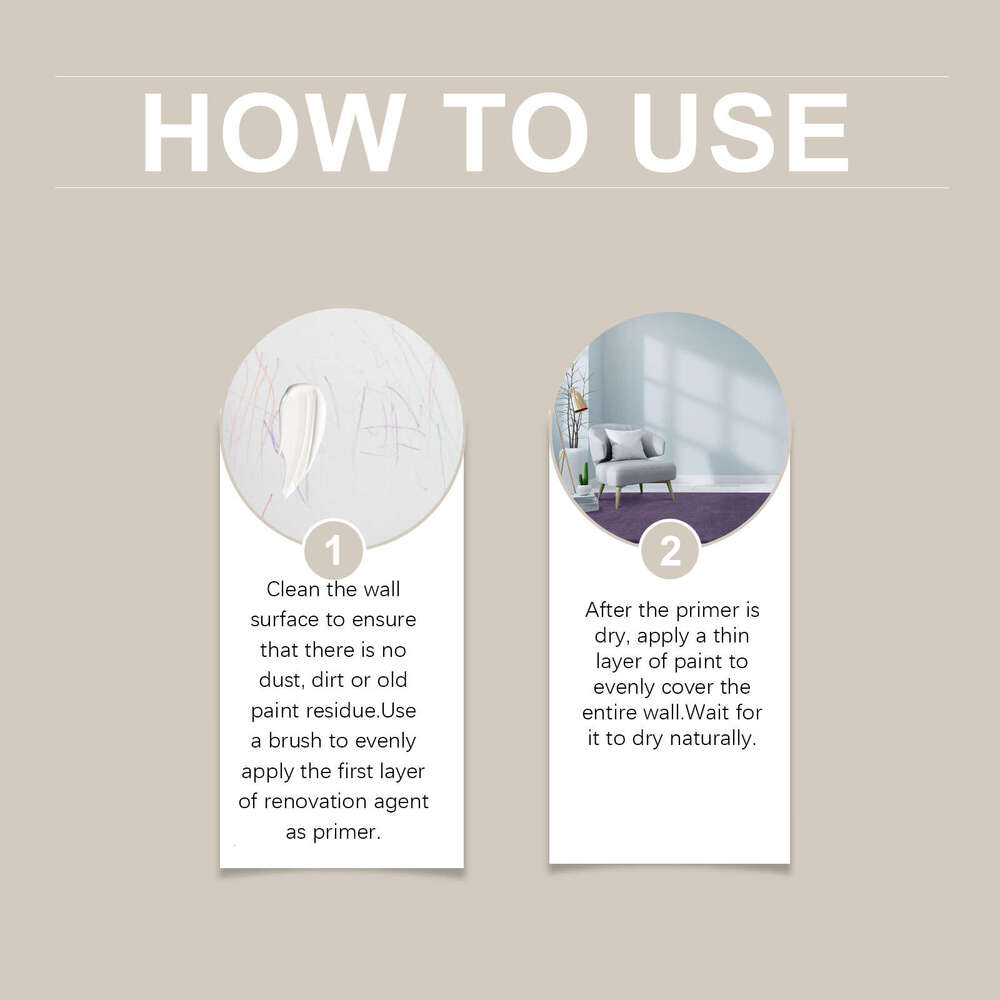 HOW TO USE

1

Clean the wall surface to ensure that there is no dust, dirt or old paint residue.Use a brush to evenly apply the first layer of renovation agent as primer.

2

After the primer is dry, apply a thin layer of paint to evenly cover the entire wall.Wait for it to dry naturally.